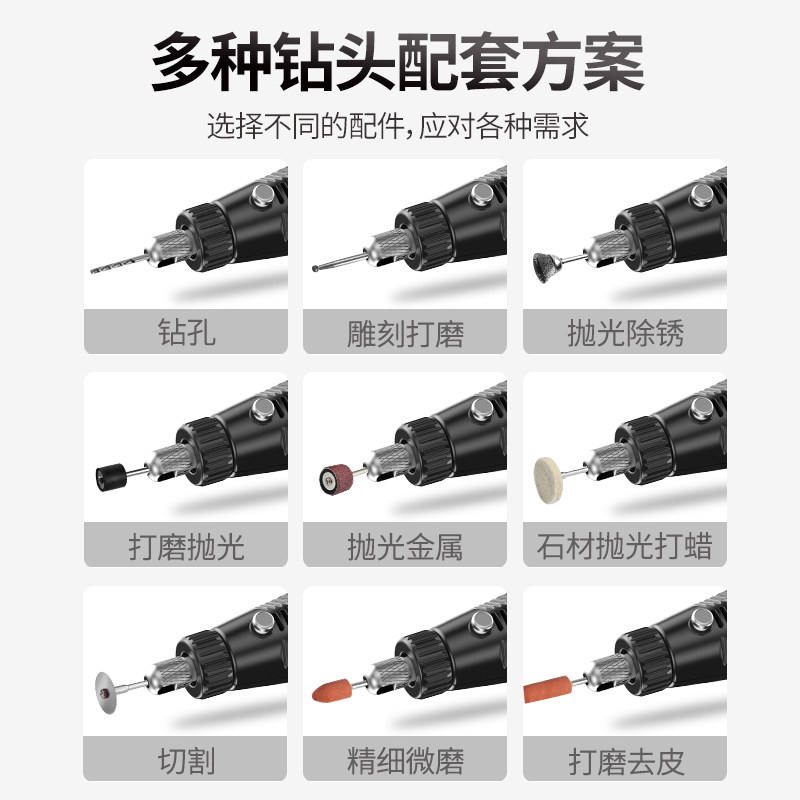 多种钻头配套方案

选择不同的配件，应对各种需求

钻孔

雕刻打磨

抛光除锈

打磨抛光

抛光金属

石材抛光打蜡

切割

精细微磨

打磨去皮