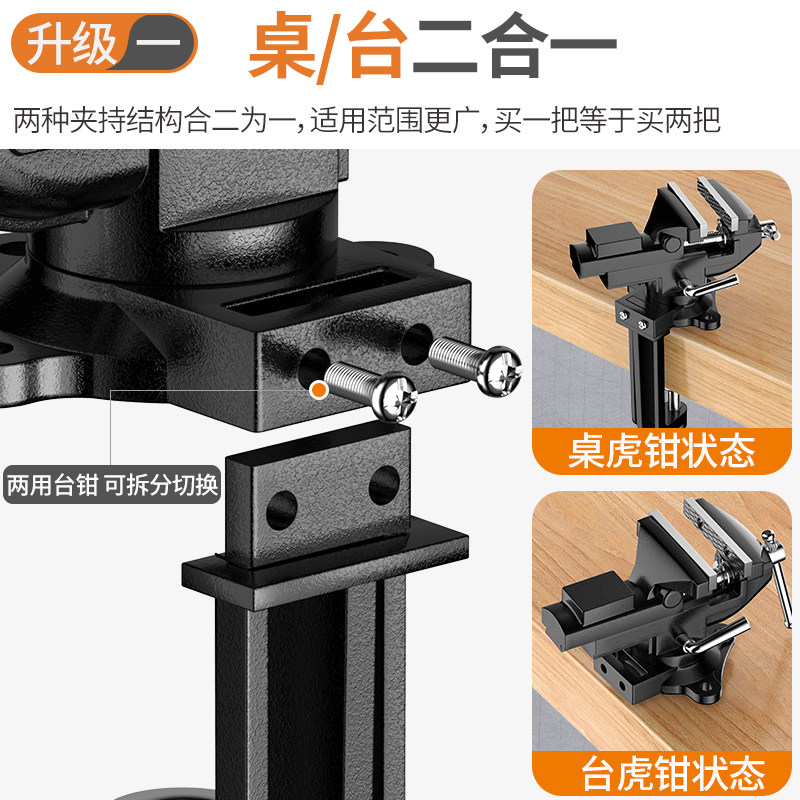 升级 一 桌/台二合一

两种夹持结构合二为一，适用范围更广，买一把等于买两把

两用台钳 可拆分切换

桌虎钳状态

台虎钳状态