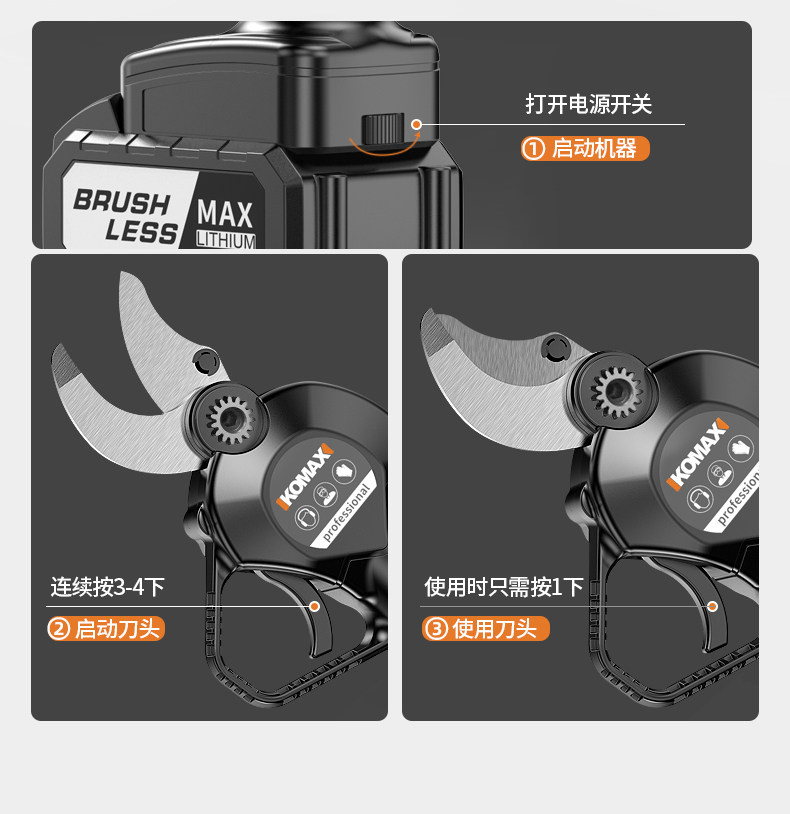 BRUSH LESS
MAX LITHIUM

打开电源开关
① 启动机器

KOMAX
professional

连续按3-4下
② 启动刀头

KOMAX
professional

使用时只需按1下
③ 使用刀头