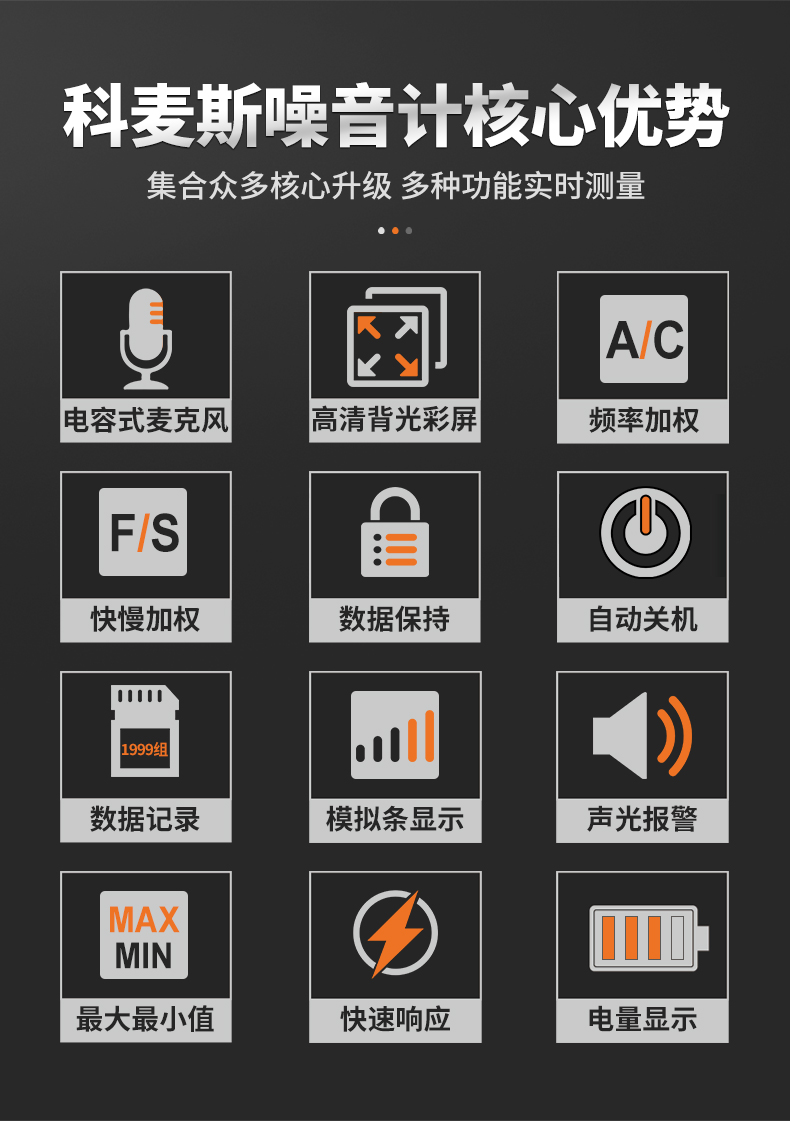 科麦斯噪音计核心优势

集合众多核心升级 多种功能实时测量

电容式麦克风

高清背光彩屏

A/C

频率加权

F/S

快慢加权

数据保持

自动关机

1999组

数据记录

模拟条显示

声光报警

MAX
MIN

最大最小值

快速响应

电量显示