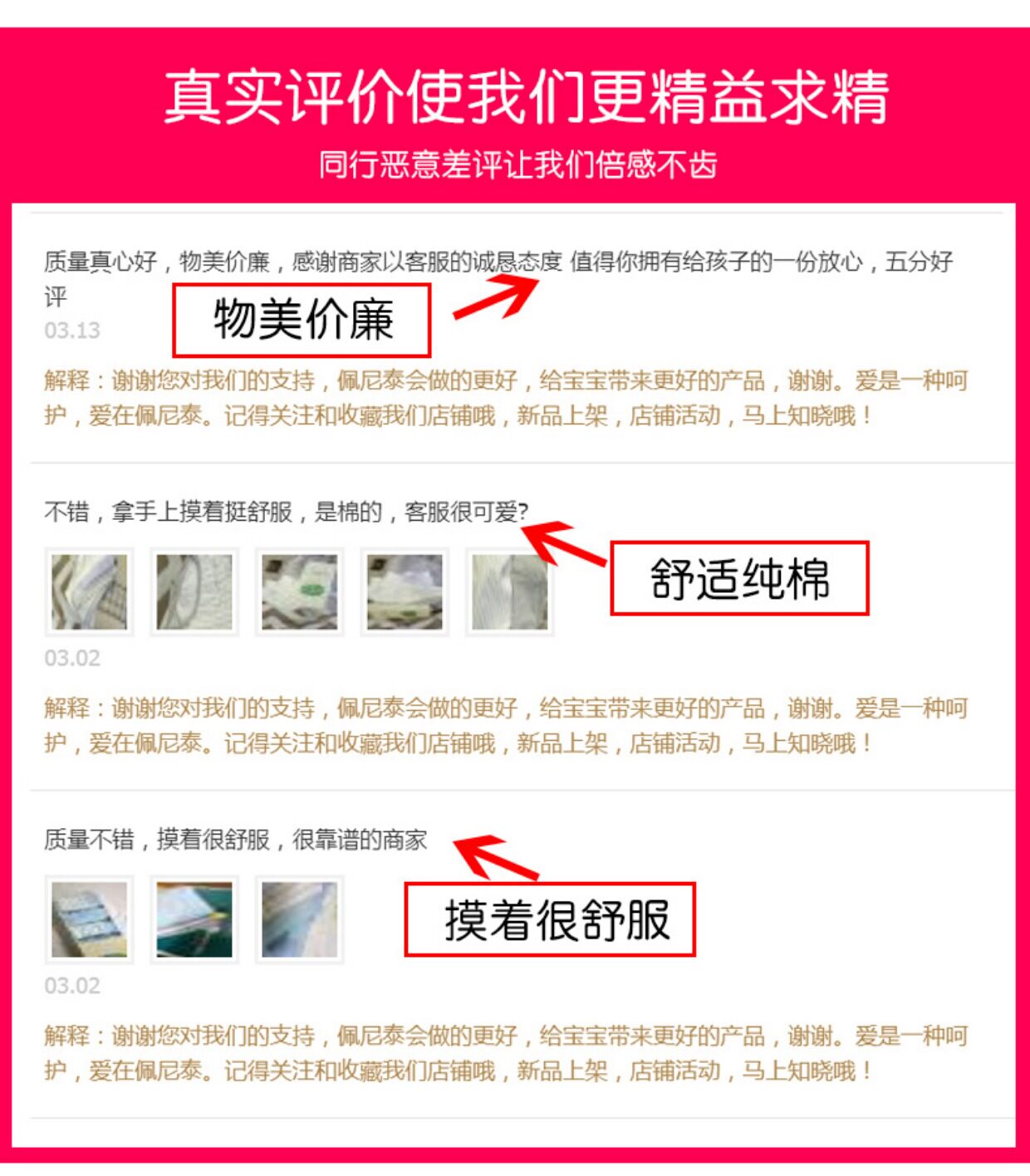 真实评价使我们更精益求精

同行恶意差评让我们倍感不齿

质量真心好，物美价廉，感谢商家以客服的诚恳态度 值得你拥有给孩子的一份放心，五分好评

物美价廉

03.13

解释：谢谢您对我们的支持，佩尼泰会做的更好，给宝宝带来更好的产品，谢谢。爱是一种呵护，爱在佩尼泰。记得关注和收藏我们店铺哦，新品上架，店铺活动，马上知晓哦！

不错，拿手上摸着挺舒服，是棉的，客服很可爱?

舒适纯棉

03.02

解释：谢谢您对我们的支持，佩尼泰会做的更好，给宝宝带来更好的产品，谢谢。爱是一种呵护，爱在佩尼泰。记得关注和收藏我们店铺哦，新品上架，店铺活动，马上知晓哦！

质量不错，摸着很舒服，很靠谱的商家

摸着很舒服

03.02

解释：谢谢您对我们的支持，佩尼泰会做的更好，给宝宝带来更好的产品，谢谢。爱是一种呵护，爱在佩尼泰。记得关注和收藏我们店铺哦，新品上架，店铺活动，马上知晓哦！