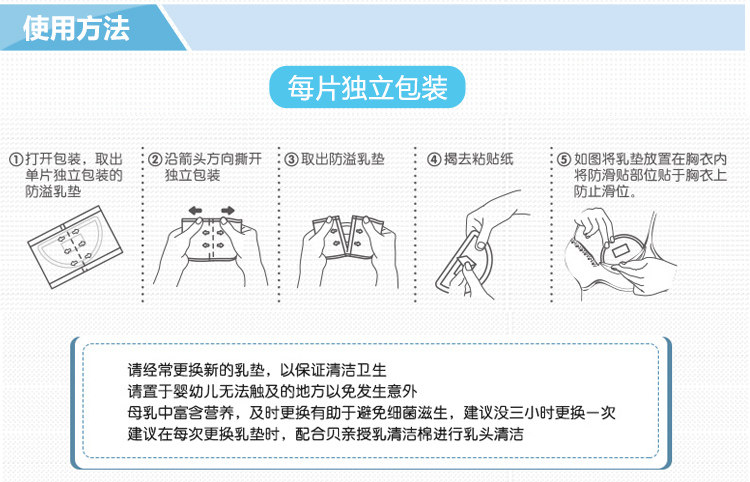 使用方法

每片独立包装

①打开包装，取出单片独立包装的防溢乳垫

②沿箭头方向撕开独立包装

③取出防溢乳垫

④揭去粘贴纸

⑤如图将乳垫放置在胸衣内将防滑贴部位贴于胸衣上防止滑位。

请经常更换新的乳垫，以保证清洁卫生
请置于婴幼儿无法触及的地方以免发生意外
母乳中富含营养，及时更换有助于避免细菌滋生，建议没三小时更换一次
建议在每次更换乳垫时，配合贝亲授乳清洁棉进行乳头清洁