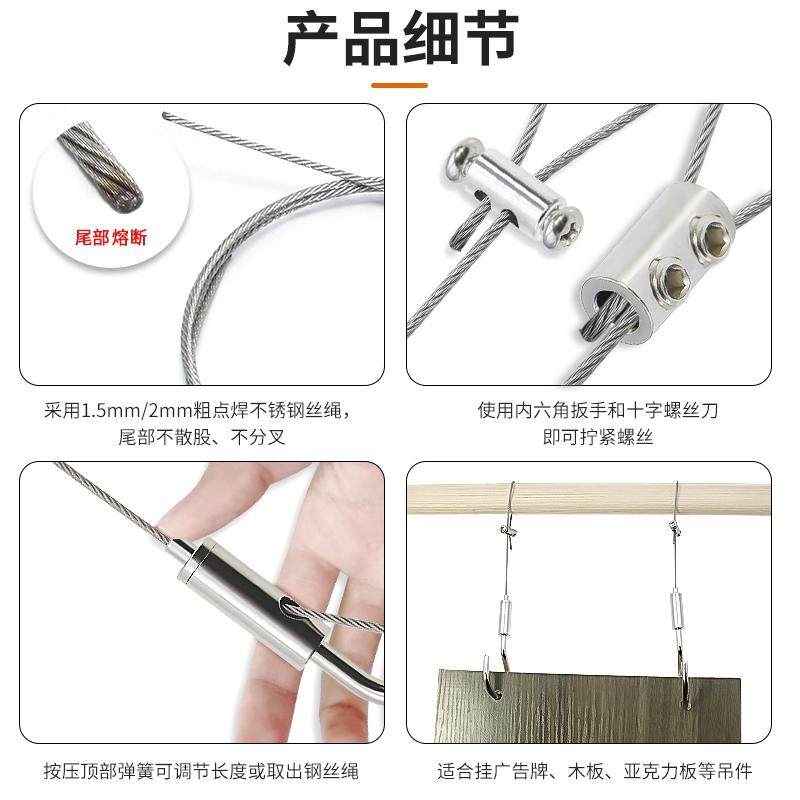 产品细节

尾部熔断

采用1.5mm/2mm粗点焊不锈钢丝绳，尾部不散股、不分叉

使用内六角扳手和十字螺丝刀即可拧紧螺丝

按压顶部弹簧可调节长度或取出钢丝绳

适合挂广告牌、木板、亚克力板等吊件