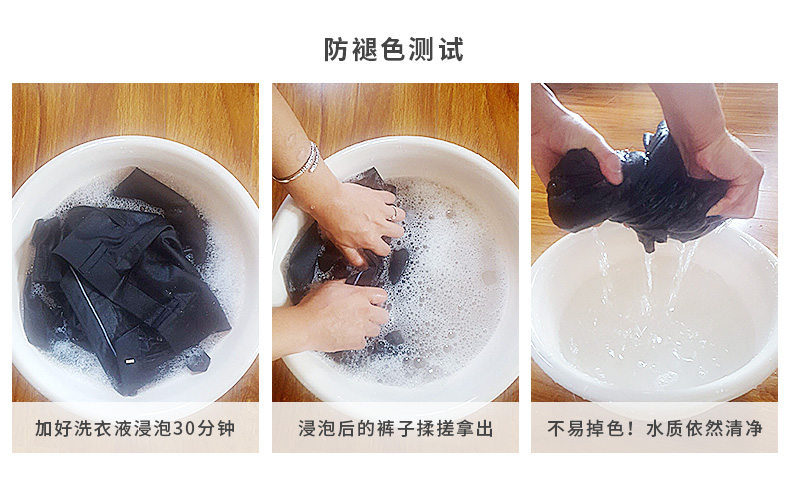 防褪色测试

加好洗衣液浸泡30分钟

浸泡后的裤子揉搓拿出

不易掉色！水质依然清净