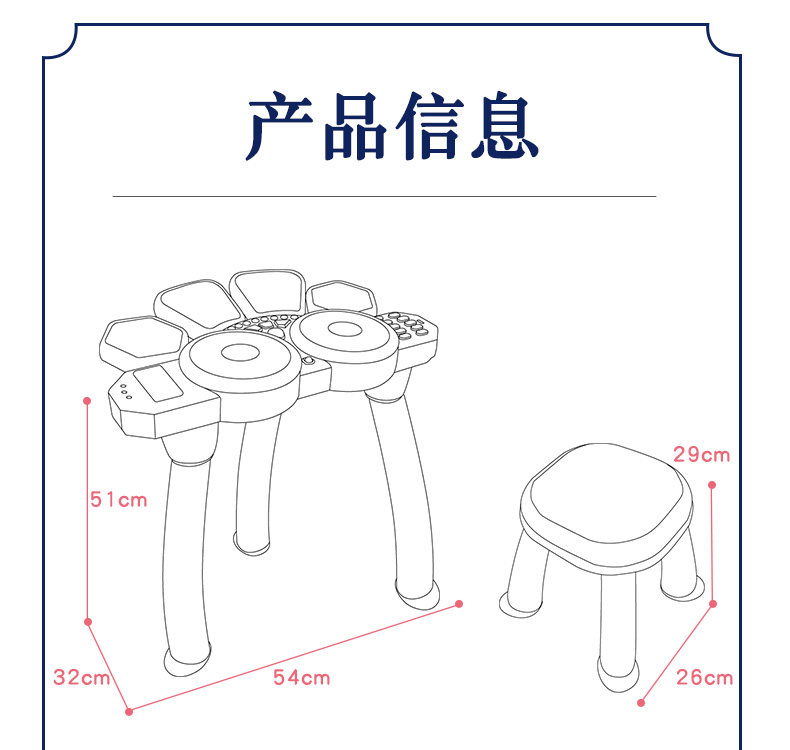 产品信息

51cm

32cm

54cm

29cm

26cm