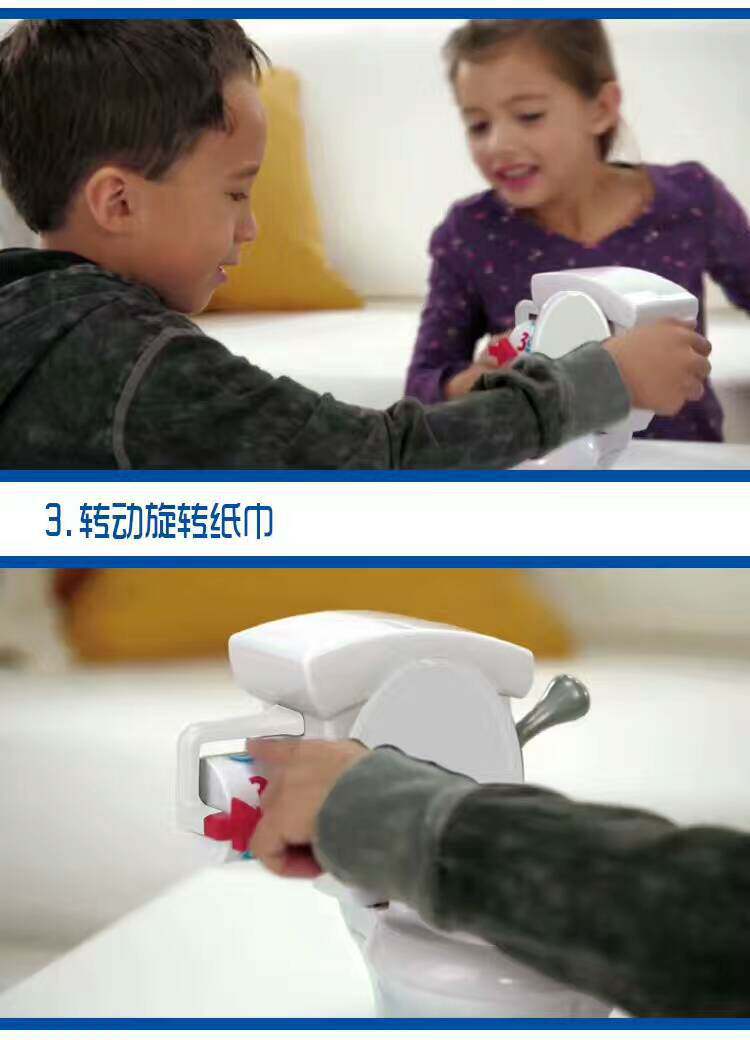 3. 转动旋转纸巾