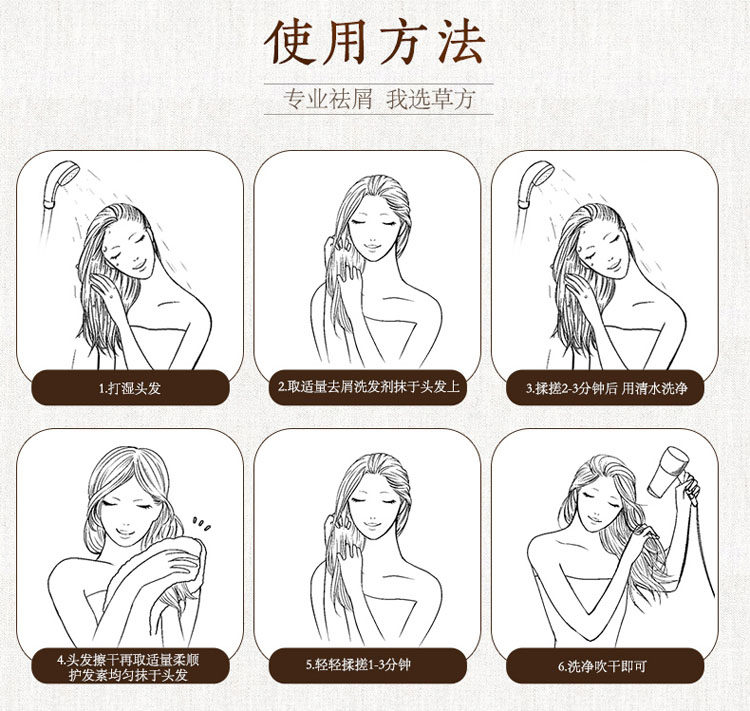 使用方法

专业祛屑 我选草方

1.打湿头发

2.取适量去屑洗发剂抹于头发上

3.揉搓2-3分钟后 用清水洗净

4.头发擦干再取适量柔顺护发素均匀抹于头发

5.轻轻揉搓1-3分钟

6.洗净吹干即可