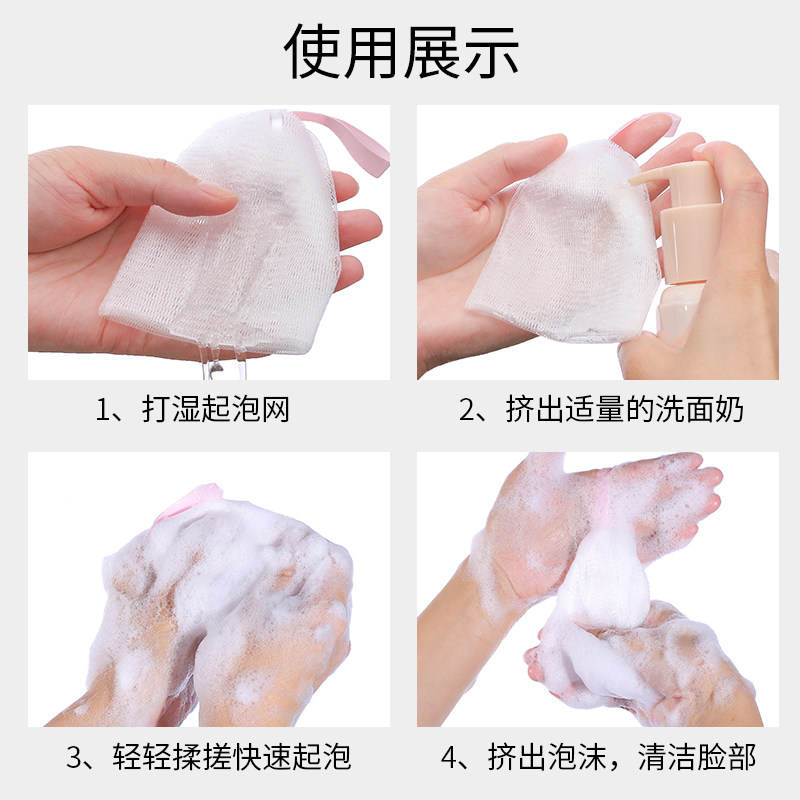 使用展示

1、打湿起泡网

2、挤出适量的洗面奶

3、轻轻揉搓快速起泡

4、挤出泡沫，清洁脸部