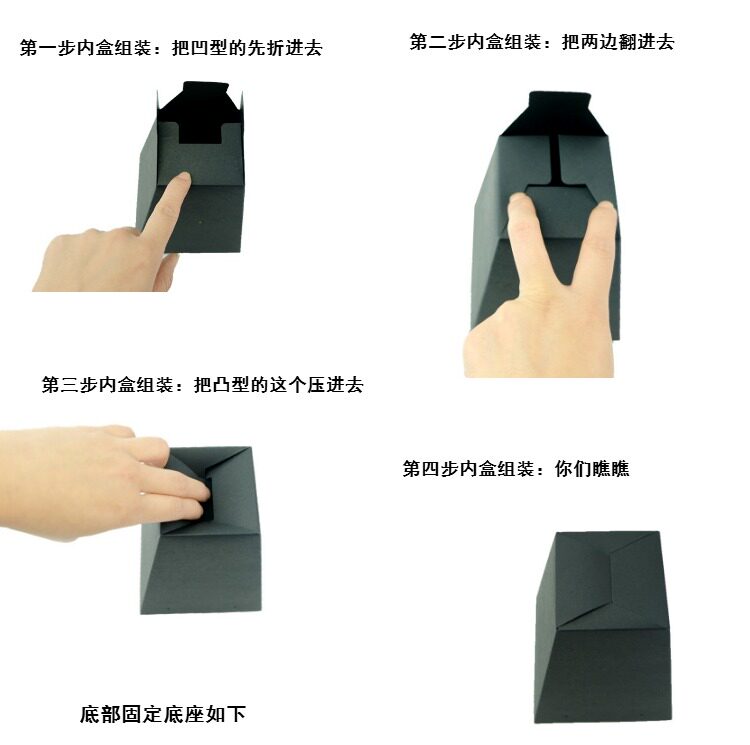 第一步内盒组装：把凹型的先折进去

第二步内盒组装：把两边翻进去

第三步内盒组装：把凸型的这个压进去

第四步内盒组装：你们瞧瞧

底部固定底座如下