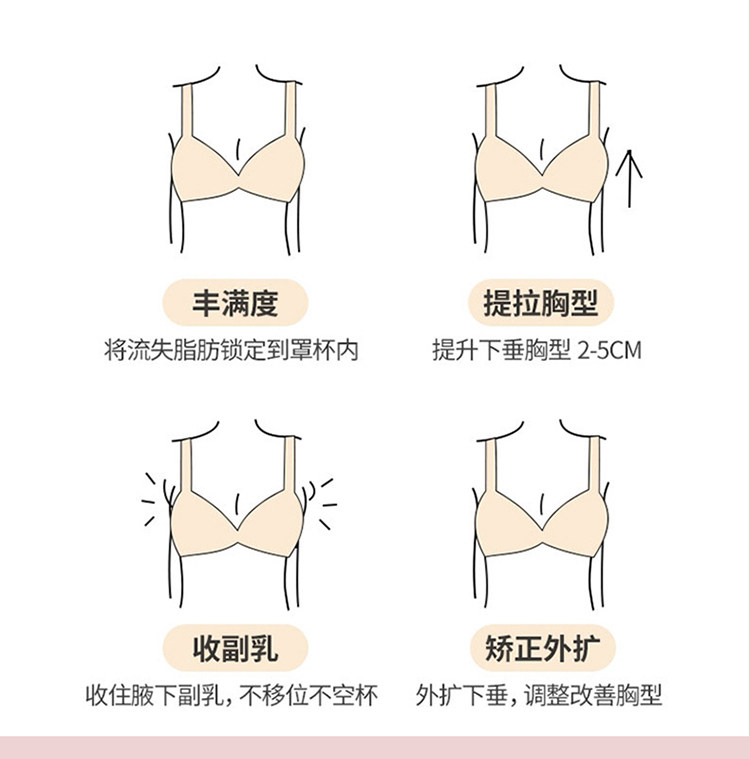 丰满度

将流失脂肪锁定到罩杯内

提拉胸型

提升下垂胸型 2-5CM

收副乳

收住腋下副乳，不移位不空杯

矫正外扩

外扩下垂，调整改善胸型