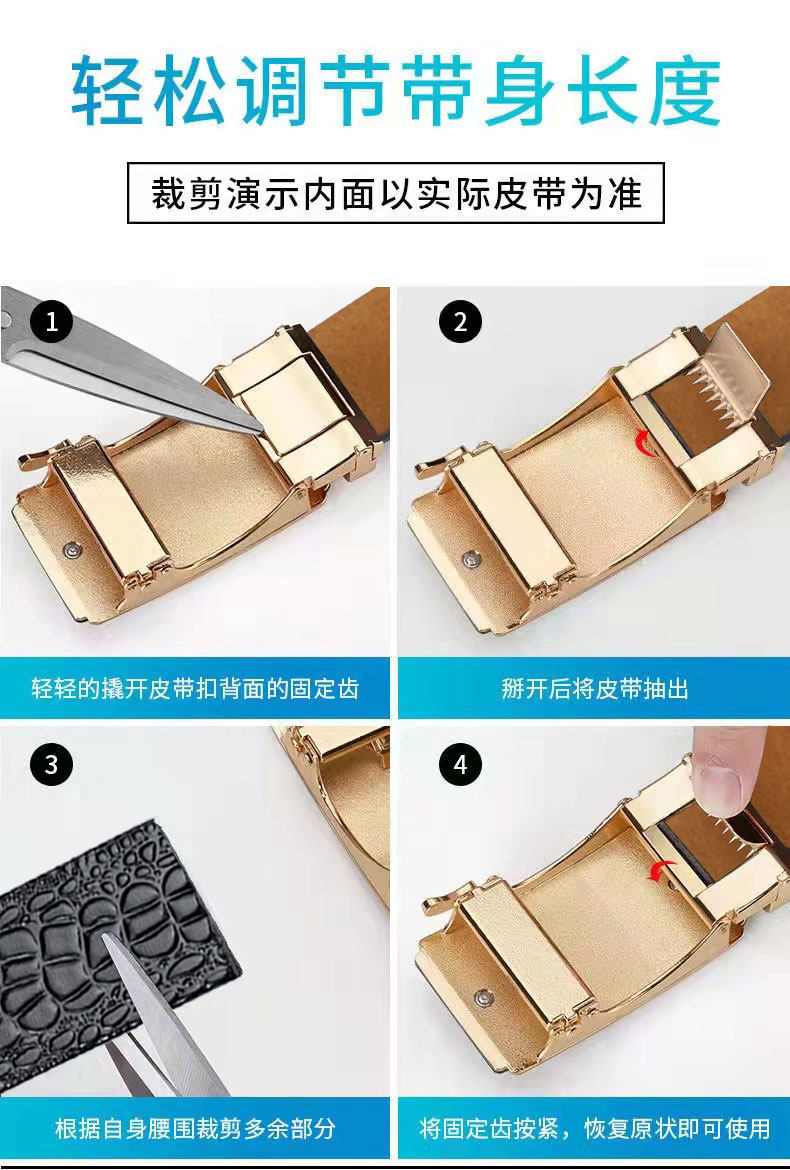 轻松调节带身长度

裁剪演示内面以实际皮带为准

1

轻轻的撬开皮带扣背面的固定齿

2

掰开后将皮带抽出

3

根据自身腰围裁剪多余部分

4

将固定齿按紧，恢复原状即可使用