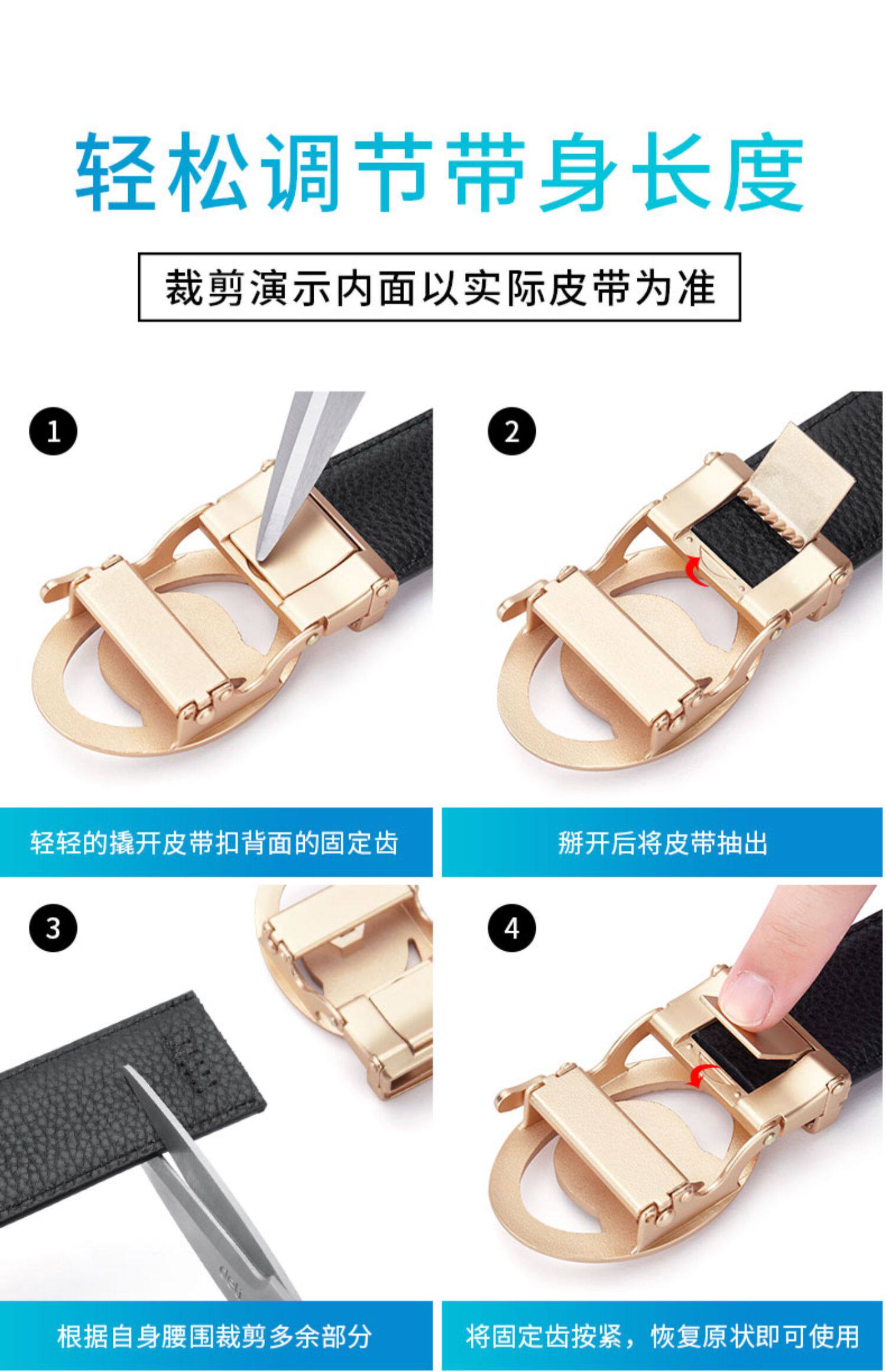 轻松调节带身长度

裁剪演示内面以实际皮带为准

1

轻轻的撬开皮带扣背面的固定齿

2

掰开后将皮带抽出

3

根据自身腰围裁剪多余部分

4

将固定齿按紧，恢复原状即可使用