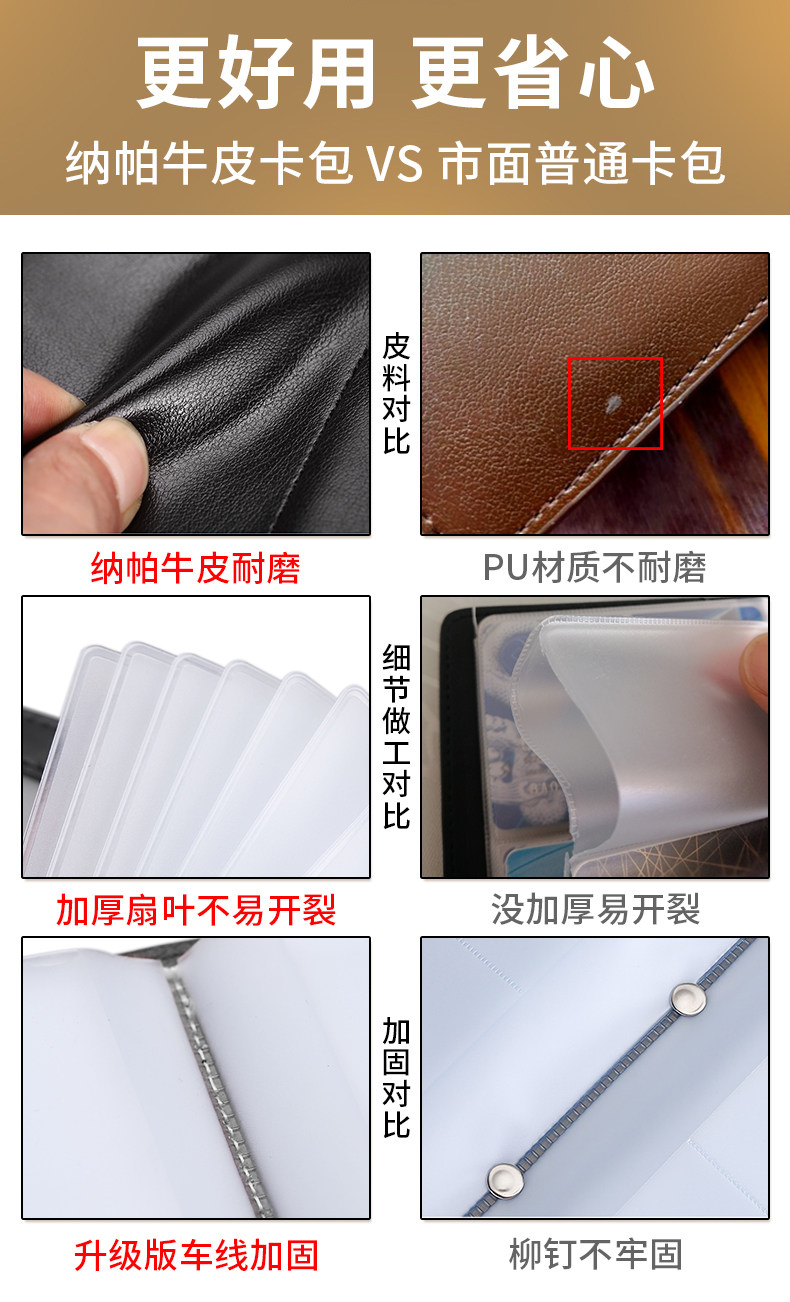 更好用 更省心
纳帕牛皮卡包 VS 市面普通卡包

皮料对比

纳帕牛皮耐磨

PU材质不耐磨

细节做工对比

加厚扇叶不易开裂

没加厚易开裂

加固对比

升级版车线加固

柳钉不牢固