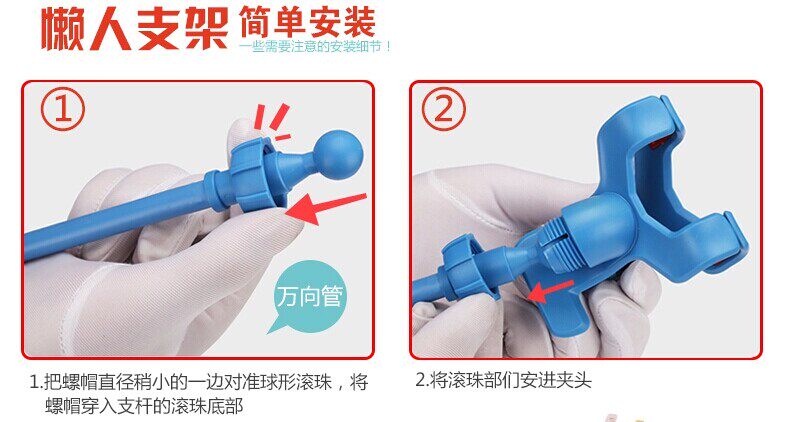 懒人支架 简单安装
一些需要注意的安装细节！

①

万向管

1.把螺帽直径稍小的一边对准球形滚珠，将螺帽穿入支杆的滚珠底部

②

2.将滚珠部们安进夹头