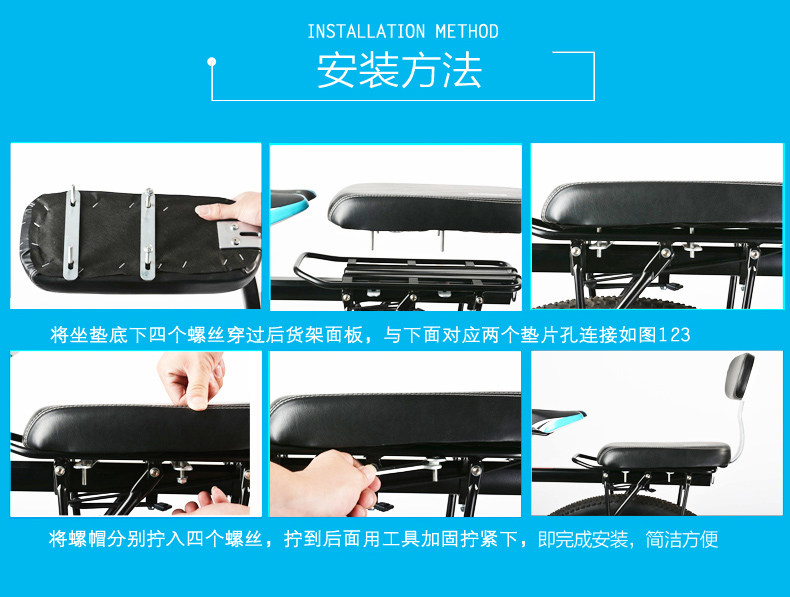 INSTALLATION METHOD

安装方法

将坐垫底下四个螺丝穿过后货架面板，与下面对应两个垫片孔连接如图123

将螺帽分别拧入四个螺丝，拧到后面用工具加固拧紧下，即完成安装，简洁方便