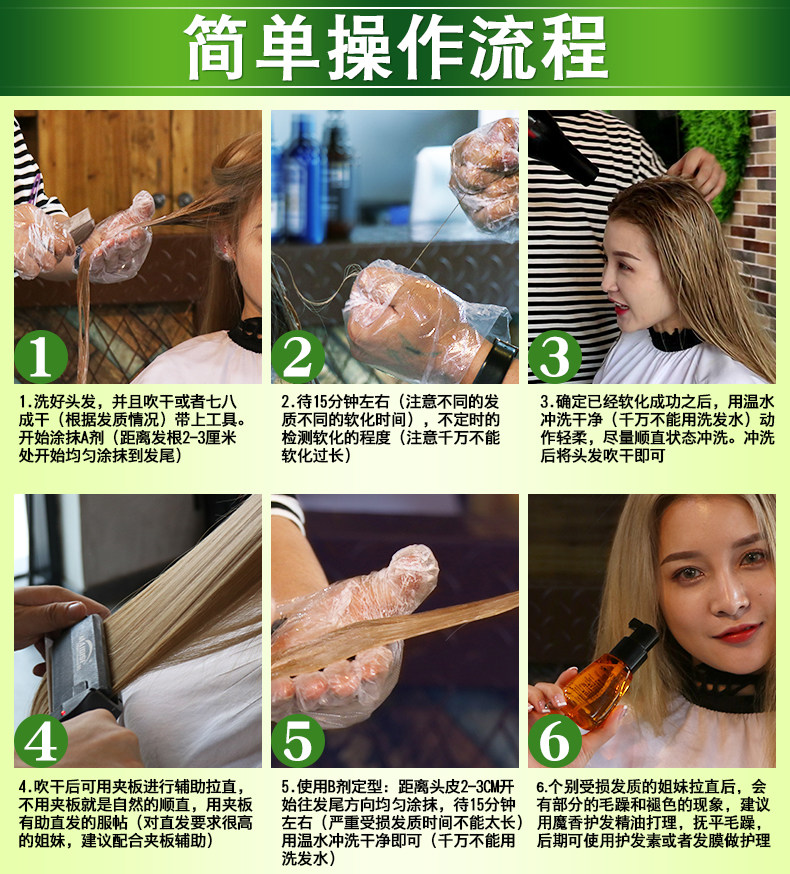 简单操作流程

1

1.洗好头发，并且吹干或者七八成干（根据发质情况）带上工具。开始涂抹A剂（距离发根2-3厘米处开始均匀涂抹到发尾）

2

2.待15分钟左右（注意不同的发质不同的软化时间），不定时的检测软化的程度（注意千万不能软化过长）

3

3.确定已经软化成功之后，用温水冲洗干净（千万不能用洗发水）动作轻柔，尽量顺直状态冲洗。冲洗后将头发吹干即可

4

4.吹干后可用夹板进行辅助拉直，不用夹板就是自然的顺直，用夹板有助直发的服帖（对直发要求很高的姐妹，建议配合夹板辅助）

5

5.使用B剂定型：距离头皮2-3CM开始往发尾方向均匀涂抹，待15分钟左右（严重受损发质时间不能太长）用温水冲洗干净即可（千万不能用洗发水）

6

6.个别受损发质的姐妹拉直后，会有部分的毛躁和褪色的现象，建议用魔香护发精油打理，抚平毛躁，后期可使用护发素或者发膜做护理