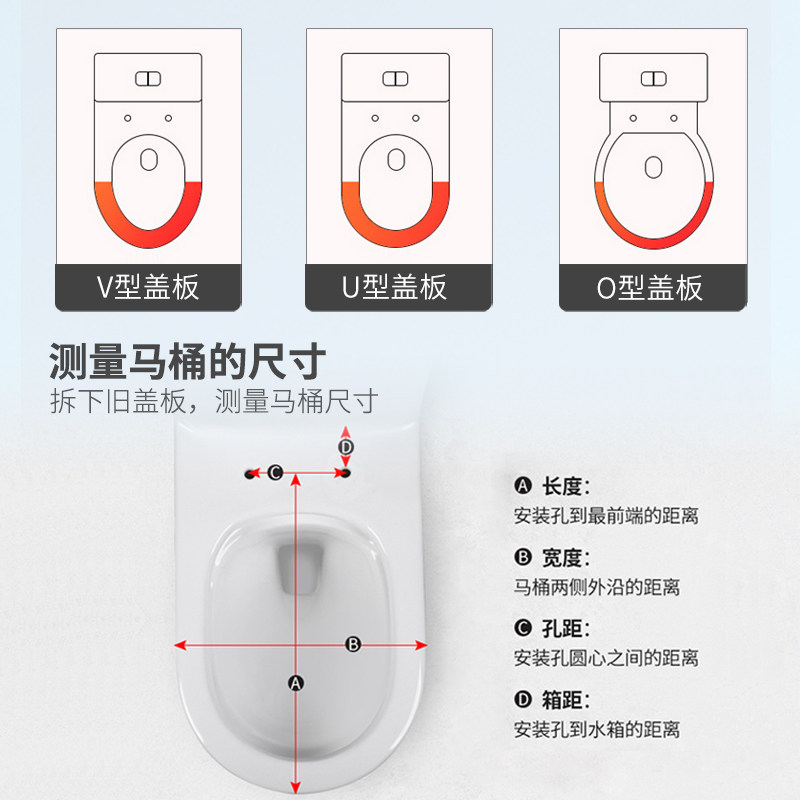 V型盖板

U型盖板

O型盖板

测量马桶的尺寸
拆下旧盖板，测量马桶尺寸

D
C
B
A

A 长度：
安装孔到最前端的距离

B 宽度：
马桶两侧外沿的距离

C 孔距：
安装孔圆心之间的距离

D 箱距：
安装孔到水箱的距离