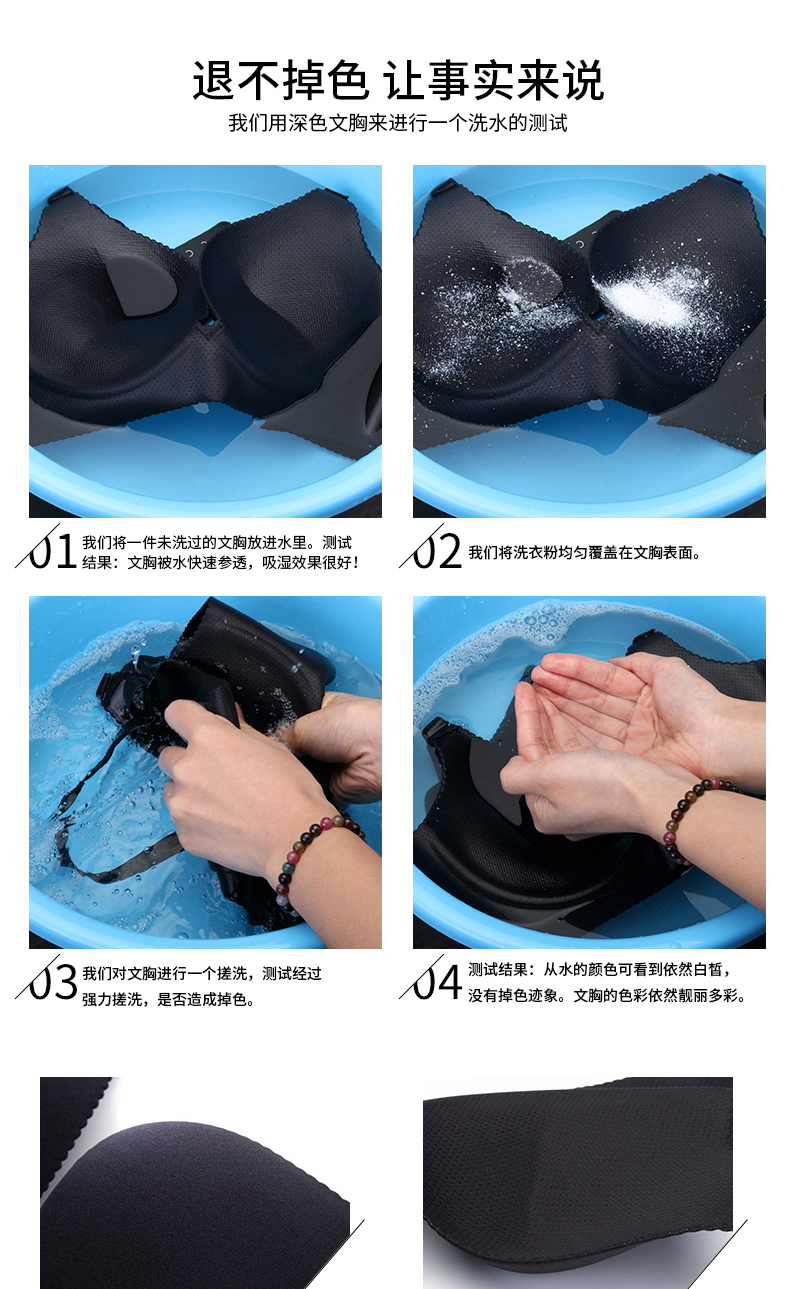 退不掉色 让事实来说

我们用深色文胸来进行一个洗水的测试

01 我们将一件未洗过的文胸放进水里。测试结果：文胸被水快速参透，吸湿效果很好！

02 我们将洗衣粉均匀覆盖在文胸表面。

03 我们对文胸进行一个搓洗，测试经过强力搓洗，是否造成掉色。

04 测试结果：从水的颜色可看到依然白皙，没有掉色迹象。文胸的色彩依然靓丽多彩。