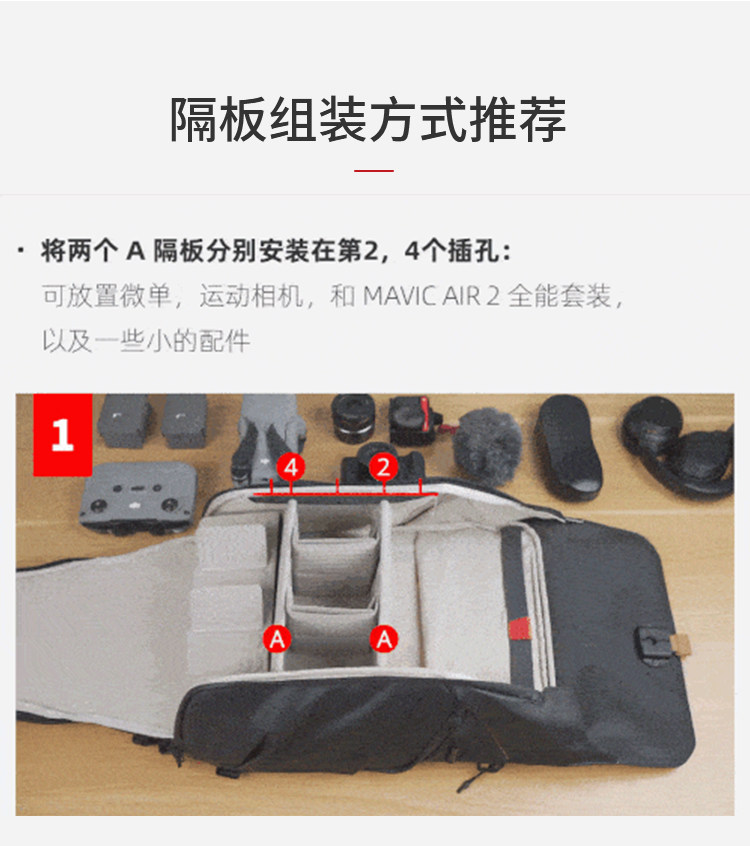 隔板组装方式推荐

· 将两个 A 隔板分别安装在第2，4个插孔：
可放置微单，运动相机，和 MAVIC AIR 2 全能套装，以及一些小的配件

1

4

2

A

A