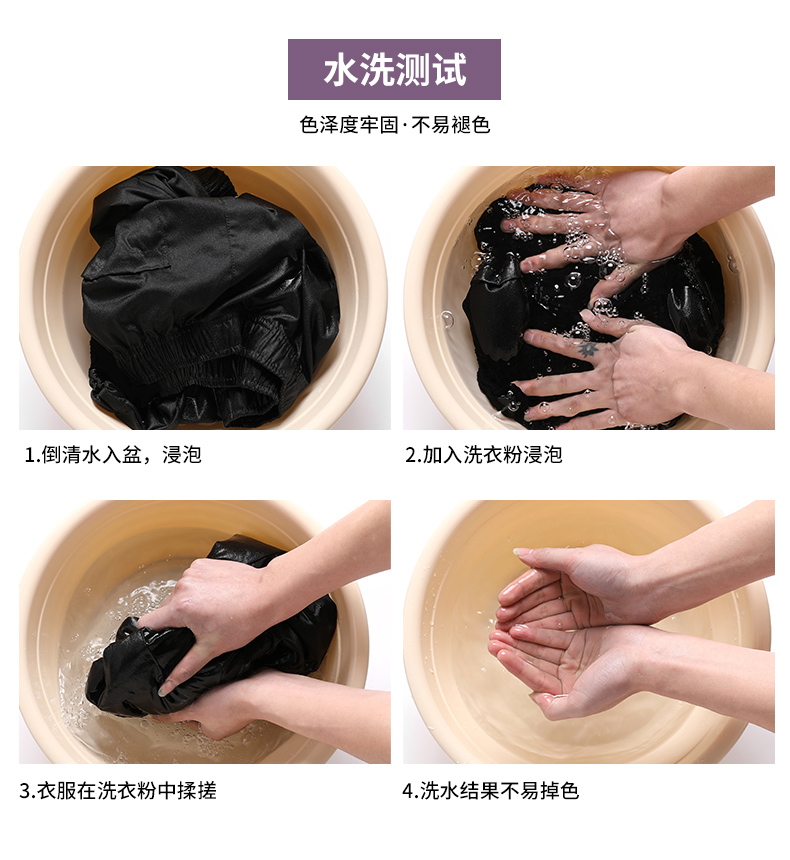 水洗测试

色泽度牢固·不易褪色

1.倒清水入盆，浸泡

2.加入洗衣粉浸泡

3.衣服在洗衣粉中揉搓

4.洗水结果不易掉色