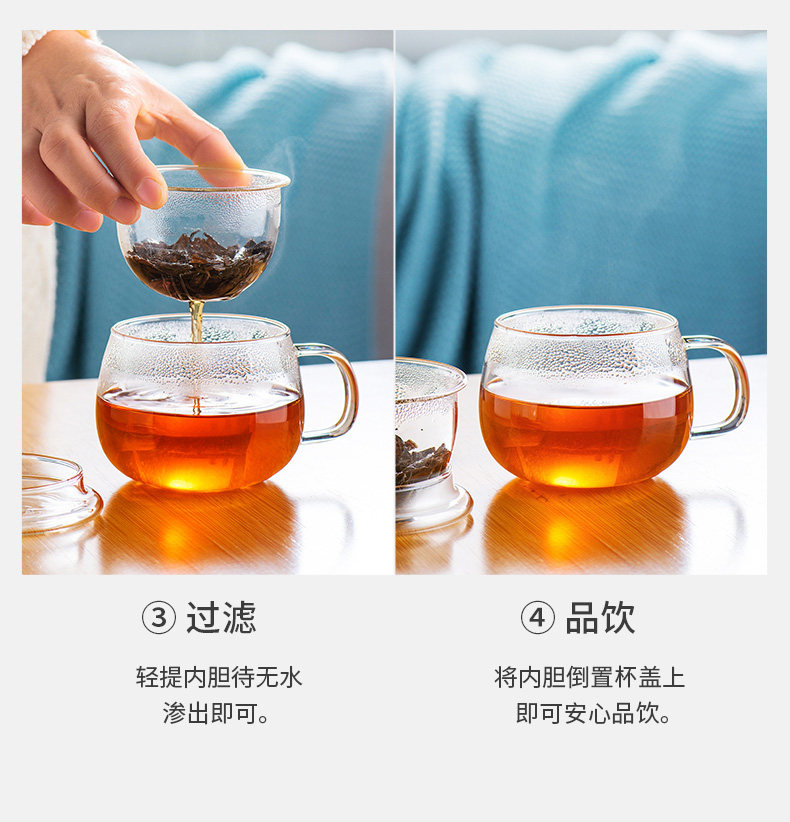 ③ 过滤

轻提内胆待无水渗出即可。

④ 品饮

将内胆倒置杯盖上即可安心品饮。