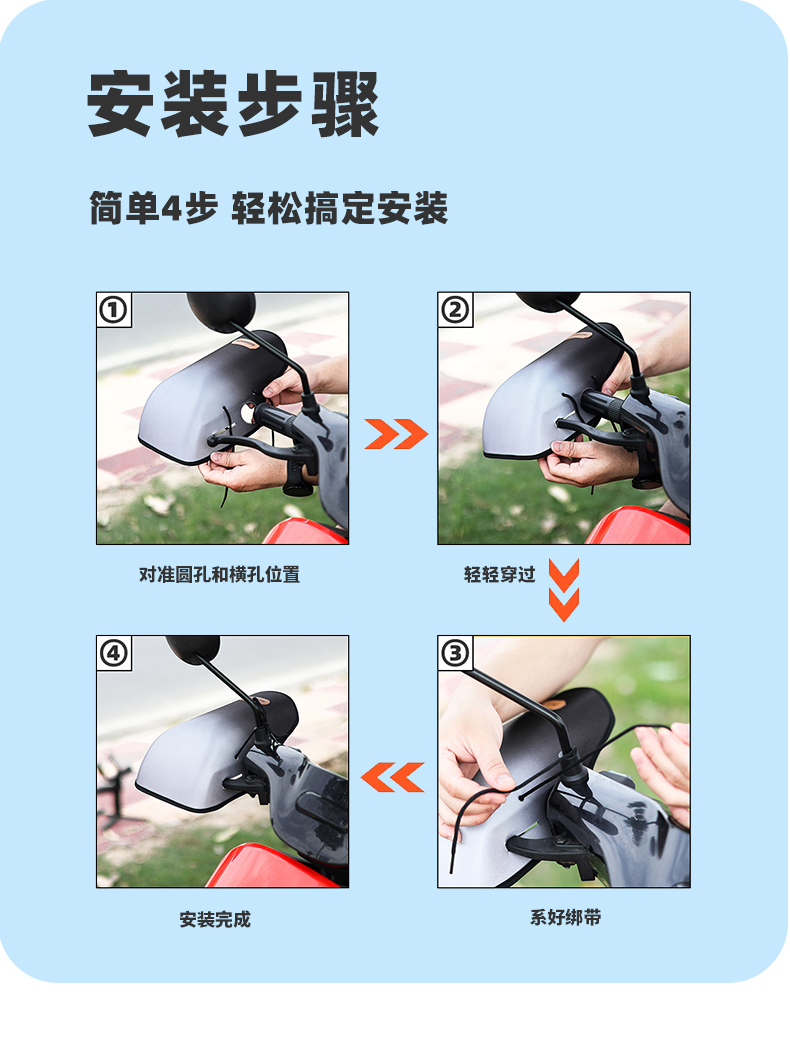 安装步骤

简单4步 轻松搞定安装

①

对准圆孔和横孔位置

②

轻轻穿过

③

系好绑带

④

安装完成