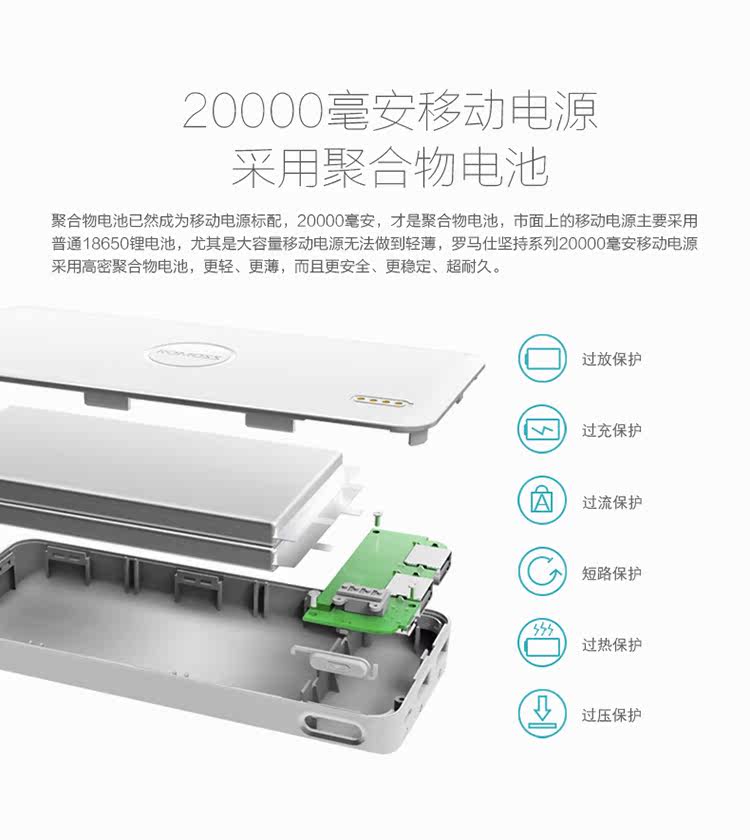 20000毫安移动电源
采用聚合物电池

聚合物电池已然成为移动电源标配，20000毫安，才是聚合物电池，市面上的移动电源主要采用普通18650锂电池，尤其是大容量移动电源无法做到轻薄，罗马仕坚持系列20000毫安移动电源采用高密聚合物电池，更轻、更薄，而且更安全、更稳定、超耐久。

ROMOSS

过放保护

过充保护

过流保护

短路保护

过热保护

过压保护