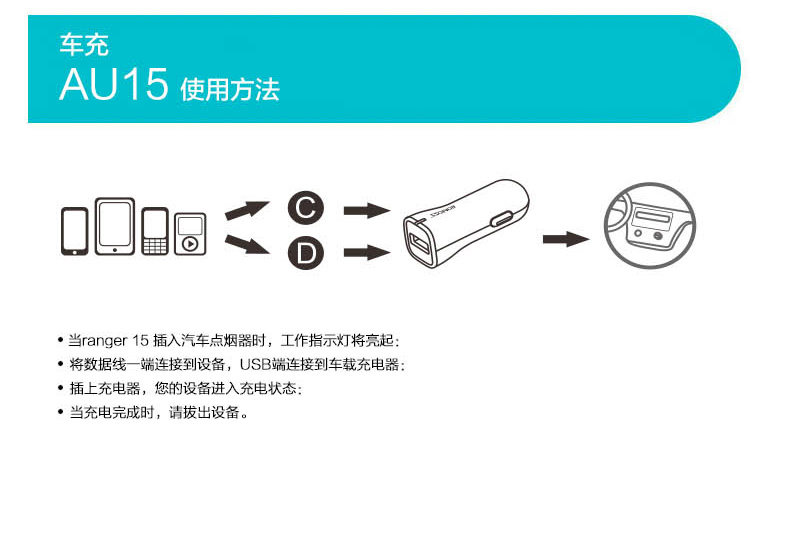 车充
AU15 使用方法

C
D

• 当ranger 15 插入汽车点烟器时，工作指示灯将亮起；
• 将数据线一端连接到设备，USB端连接到车载充电器；
• 插上充电器，您的设备进入充电状态；
• 当充电完成时，请拔出设备。