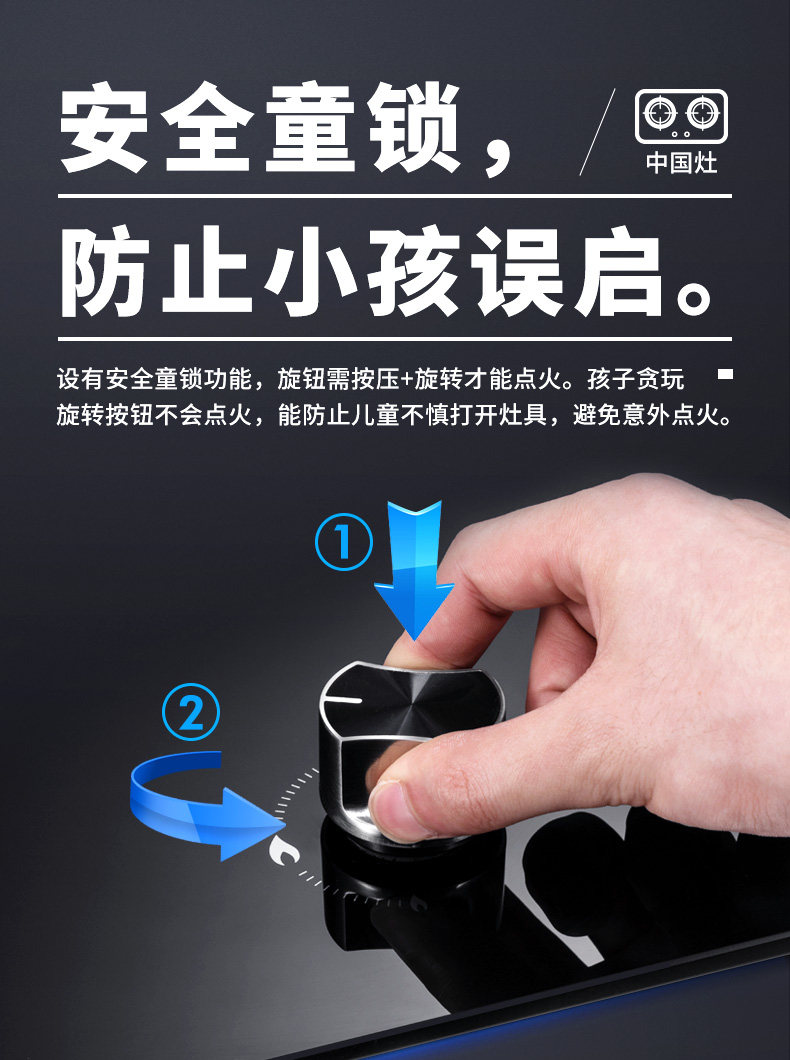 安全童锁，

中国灶

防止小孩误启。

设有安全童锁功能，旋钮需按压+旋转才能点火。孩子贪玩旋转按钮不会点火，能防止儿童不慎打开灶具，避免意外点火。

①

②