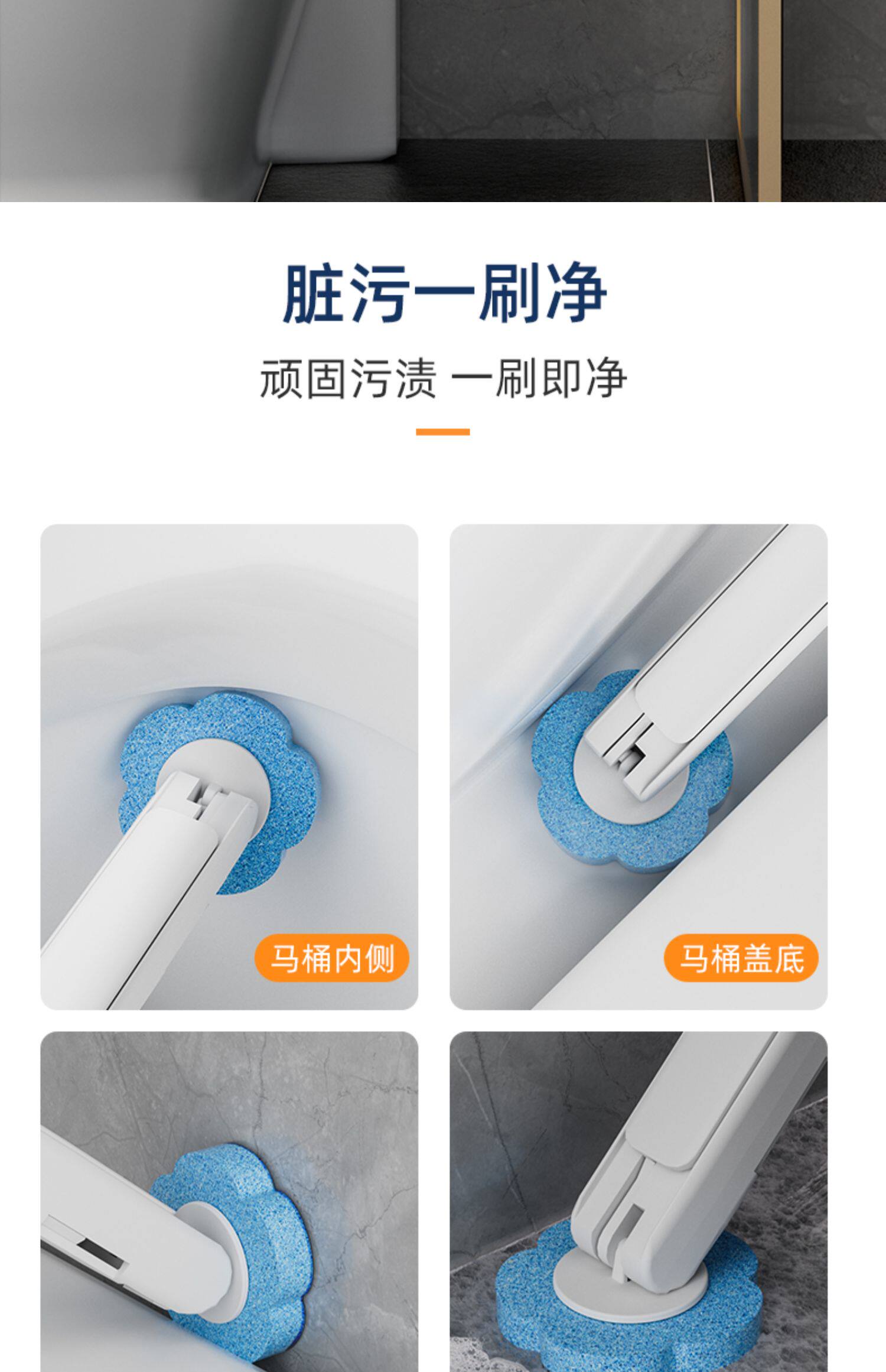 脏污一刷净

顽固污渍 一刷即净

马桶内侧

马桶盖底