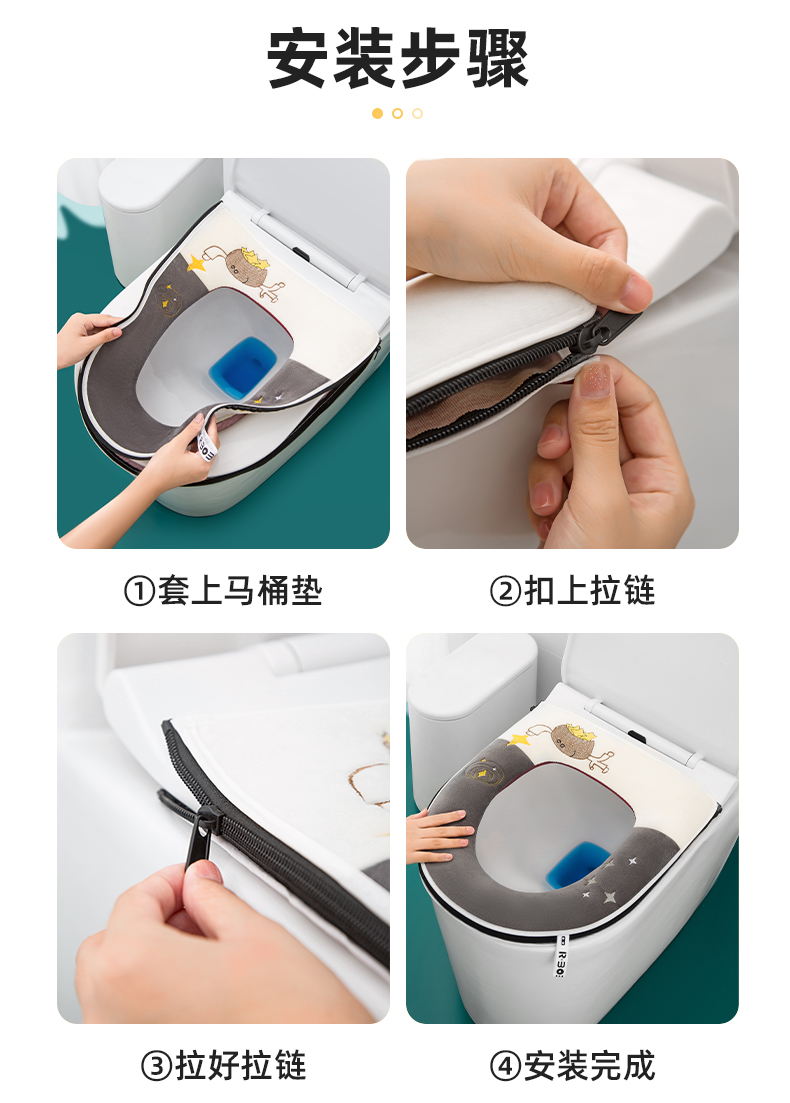 安装步骤

①套上马桶垫

②扣上拉链

③拉好拉链

④安装完成