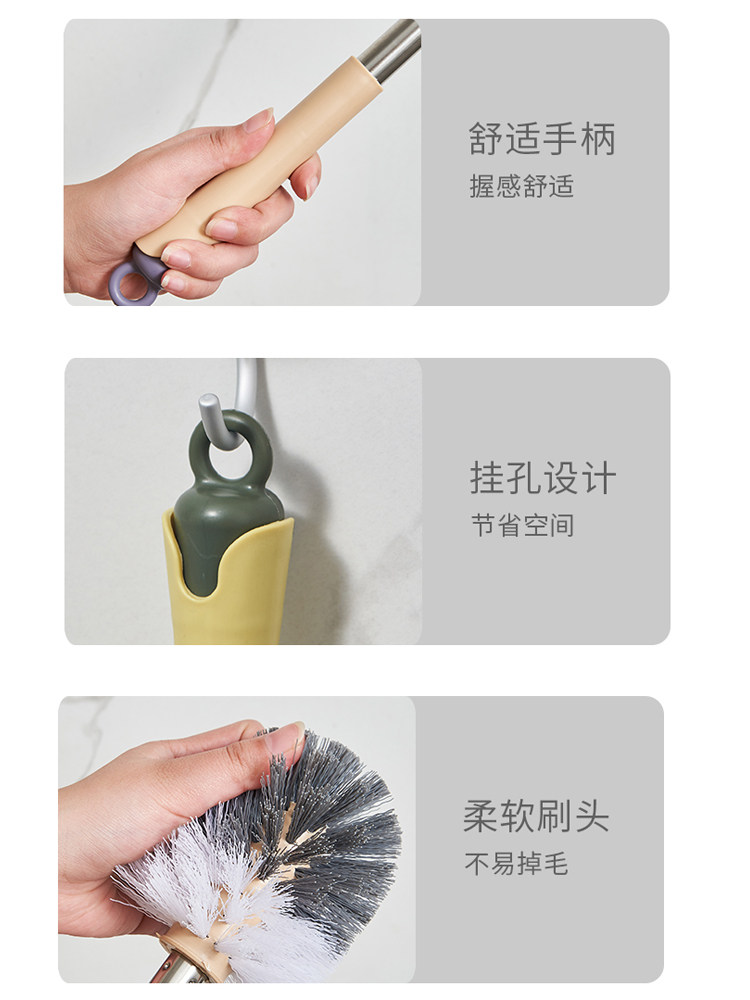 舒适手柄
握感舒适

挂孔设计
节省空间

柔软刷头
不易掉毛