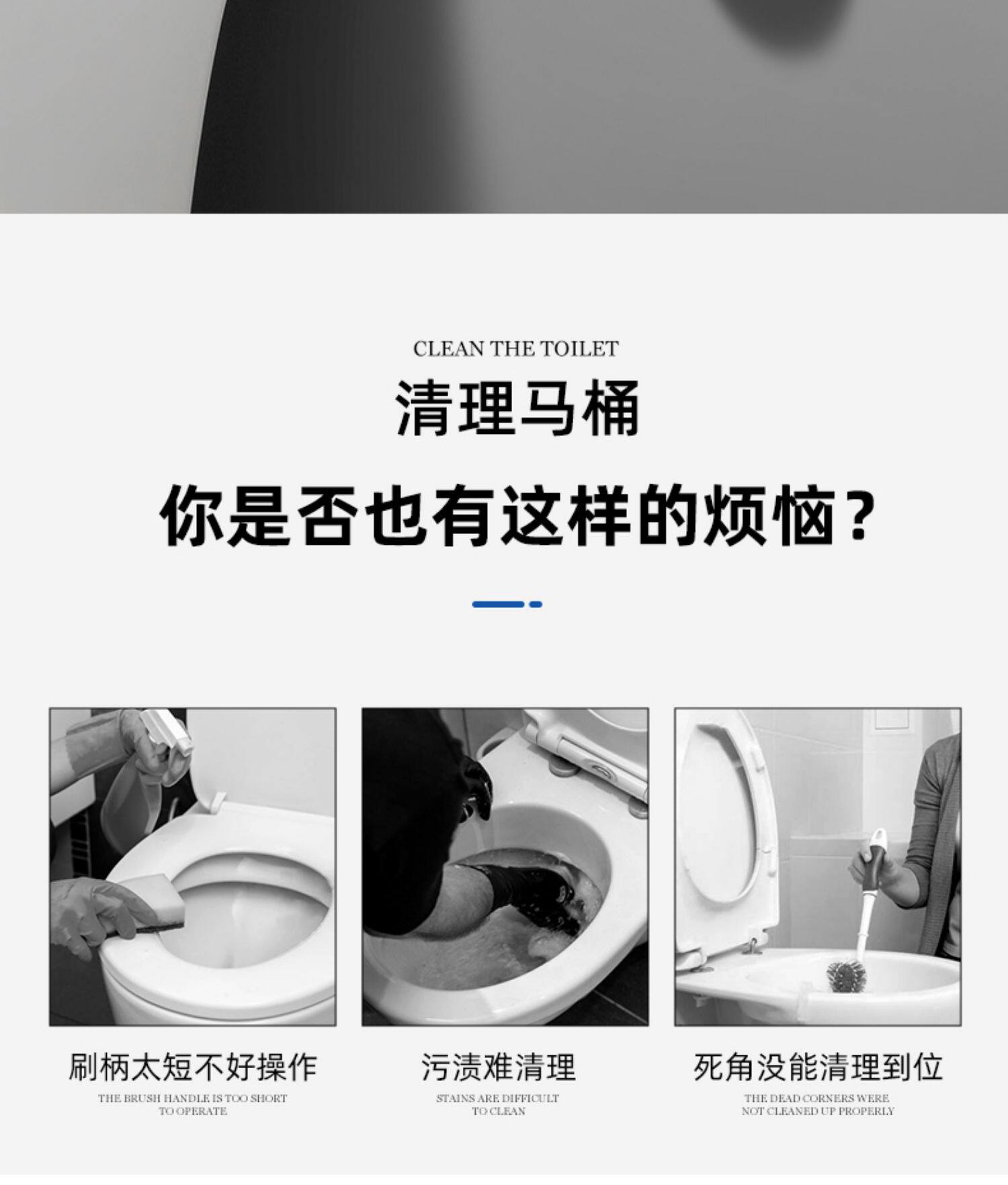 CLEAN THE TOILET

清理马桶

你是否也有这样的烦恼？

刷柄太短不好操作

THE BRUSH HANDLE IS TOO SHORT TO OPERATE

污渍难清理

STAINS ARE DIFFICULT TO CLEAN

死角没能清理到位

THE DEAD CORNERS WERE NOT CLEANED UP PROPERLY