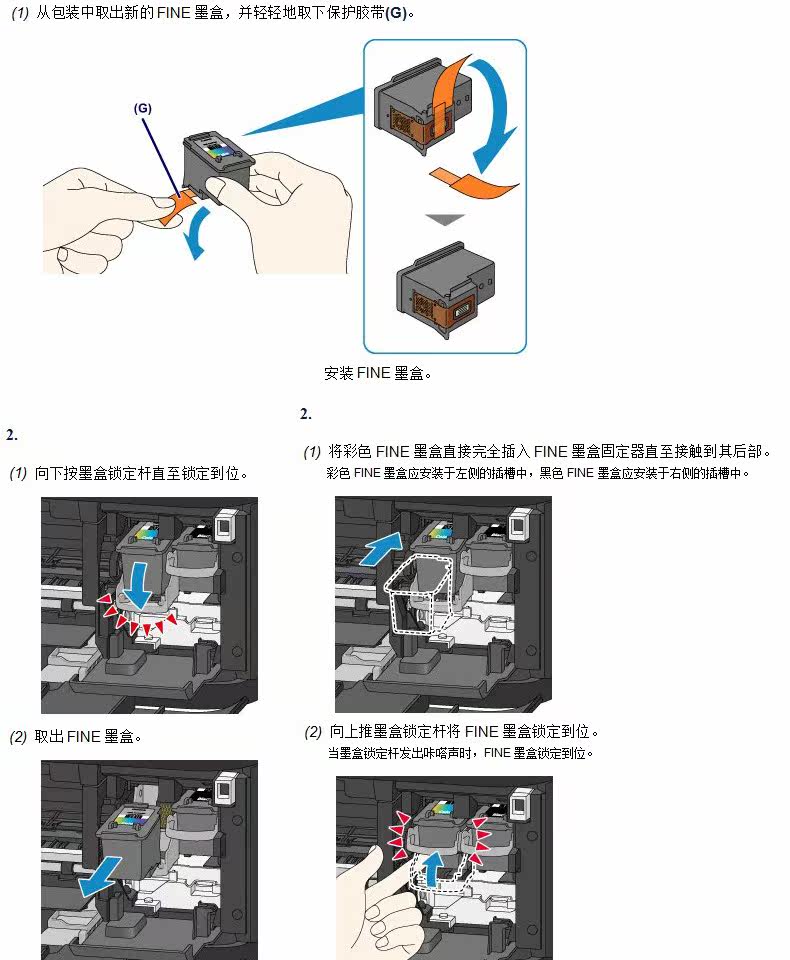 (1) 从包装中取出新的 FINE 墨盒，并轻轻地取下保护胶带(G)。

(G)

安装 FINE 墨盒。

2.

(1) 向下按墨盒锁定杆直至锁定到位。

(2) 取出 FINE 墨盒。

2.

(1) 将彩色 FINE 墨盒直接完全插入 FINE 墨盒固定器直至接触到其后部。
彩色 FINE 墨盒应安装于左侧的插槽中，黑色 FINE 墨盒应安装于右侧的插槽中。

(2) 向上推墨盒锁定杆将 FINE 墨盒锁定到位。
当墨盒锁定杆发出咔嗒声时，FINE 墨盒锁定到位。