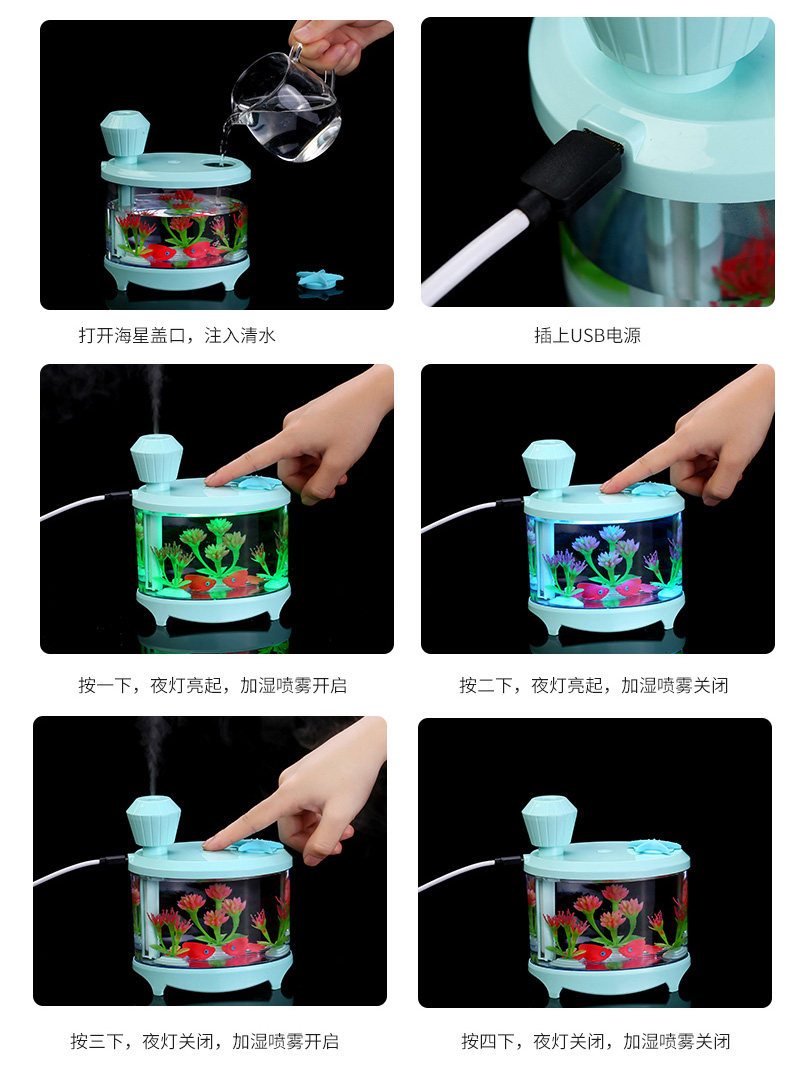 打开海星盖口，注入清水

插上USB电源

按一下，夜灯亮起，加湿喷雾开启

按二下，夜灯亮起，加湿喷雾关闭

按三下，夜灯关闭，加湿喷雾开启

按四下，夜灯关闭，加湿喷雾关闭