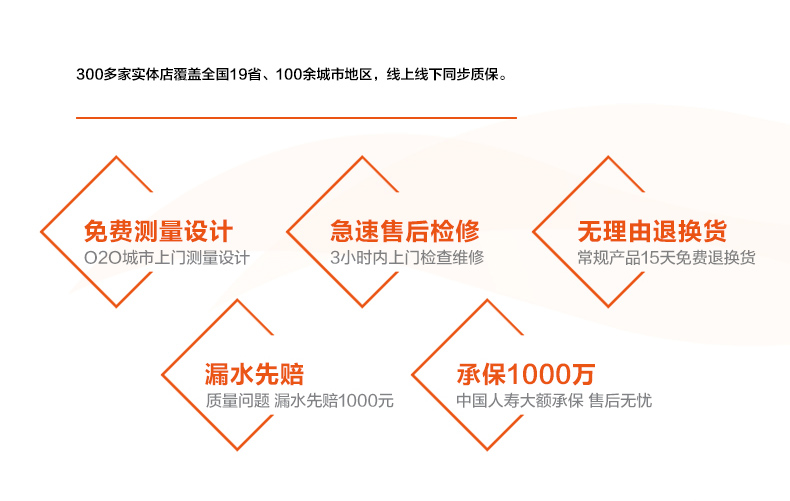 300多家实体店覆盖全国19省、100余城市地区，线上线下同步质保。

免费测量设计
O2O城市上门测量设计

急速售后检修
3小时内上门检查维修

无理由退换货
常规产品15天免费退换货

漏水先赔
质量问题 漏水先赔1000元

承保1000万
中国人寿大额承保 售后无忧