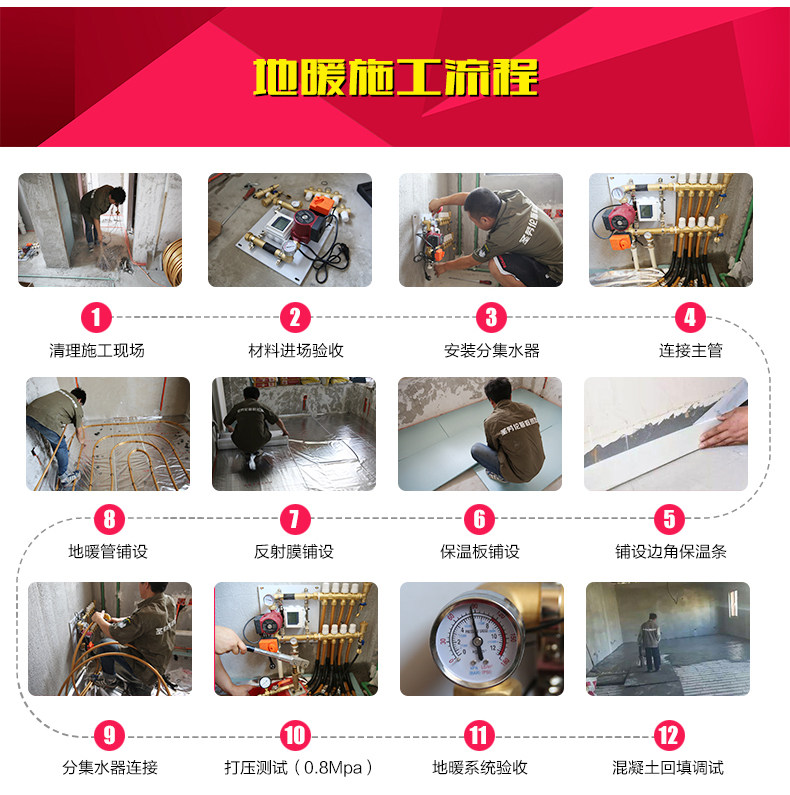 地暖施工流程

1
清理施工现场

2
材料进场验收

3
安装分集水器

4
连接主管

8
地暖管铺设

7
反射膜铺设

6
保温板铺设

5
铺设边角保温条

9
分集水器连接

10
打压测试（0.8Mpa）

11
地暖系统验收

12
混凝土回填调试