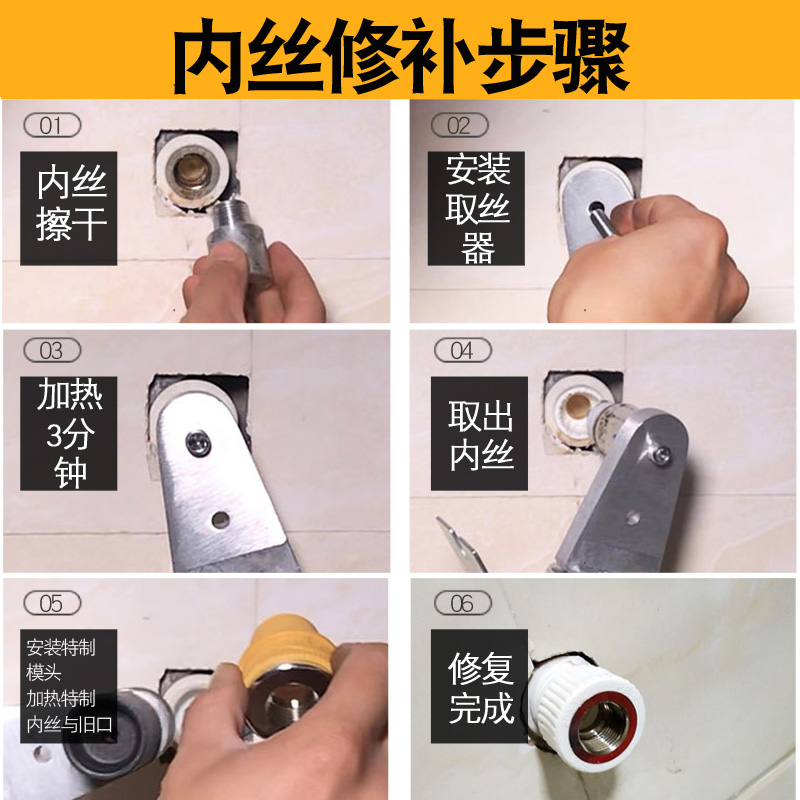 内丝修补步骤

01
内丝擦干

02
安装取丝器

03
加热3分钟

04
取出内丝

05
安装特制模头
加热特制内丝与旧口

06
修复完成