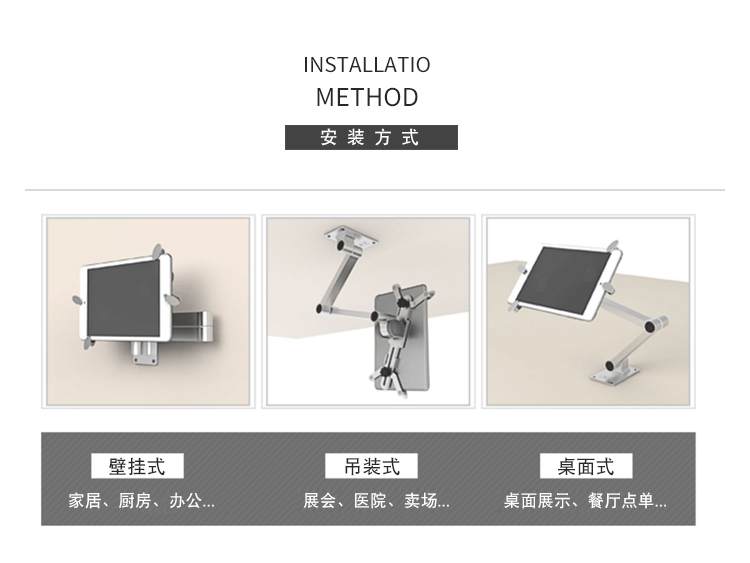 INSTALLATIO
METHOD
安装方式

壁挂式
家居、厨房、办公...

吊装式
展会、医院、卖场...

桌面式
桌面展示、餐厅点单...