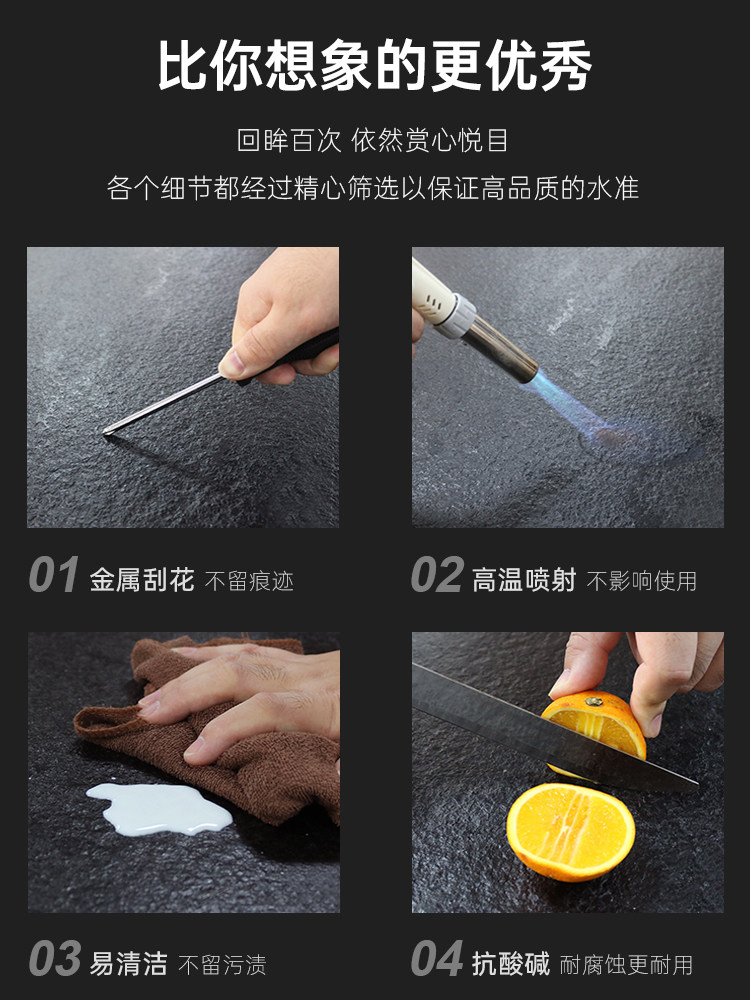 比你想象的更优秀

回眸百次 依然赏心悦目

各个细节都经过精心筛选以保证高品质的水准

01 金属刮花 不留痕迹

02 高温喷射 不影响使用

03 易清洁 不留污渍

04 抗酸碱 耐腐蚀更耐用