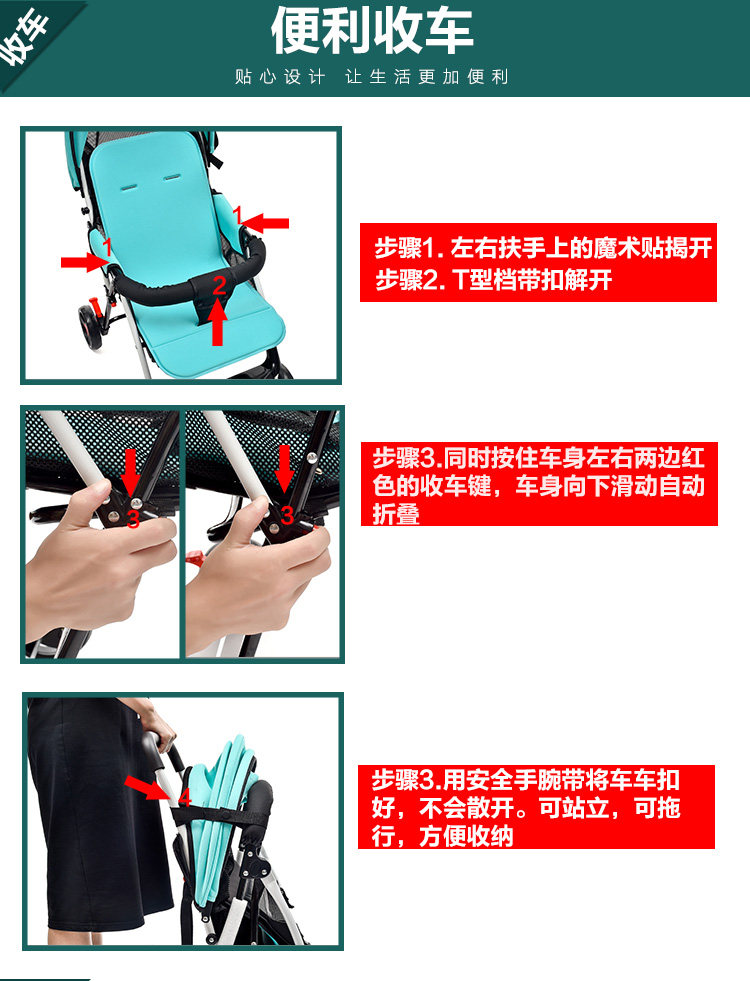 收车

便利收车

贴心设计 让生活更加便利

1

1

2

步骤1. 左右扶手上的魔术贴揭开
步骤2. T型档带扣解开

3

3

步骤3.同时按住车身左右两边红色的收车键，车身向下滑动自动折叠

4

步骤3.用安全手腕带将车车扣好，不会散开。可站立，可拖行，方便收纳