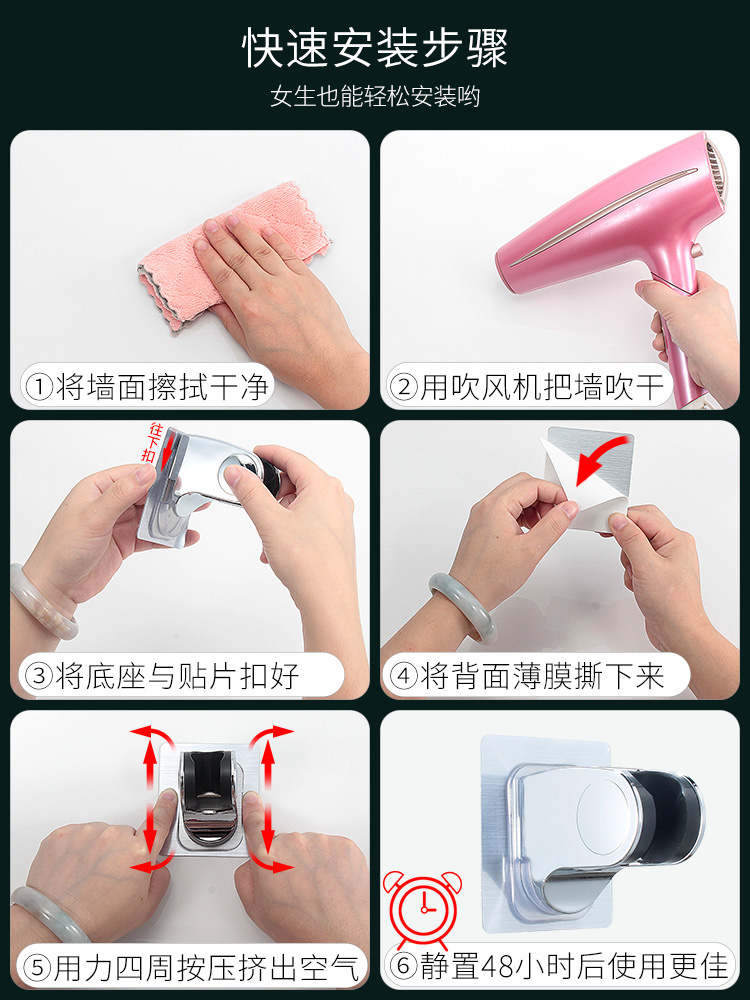 快速安装步骤

女生也能轻松安装哟

①将墙面擦拭干净

②用吹风机把墙吹干

往下扣

③将底座与贴片扣好

④将背面薄膜撕下来

⑤用力四周按压挤出空气

⑥静置48小时后使用更佳