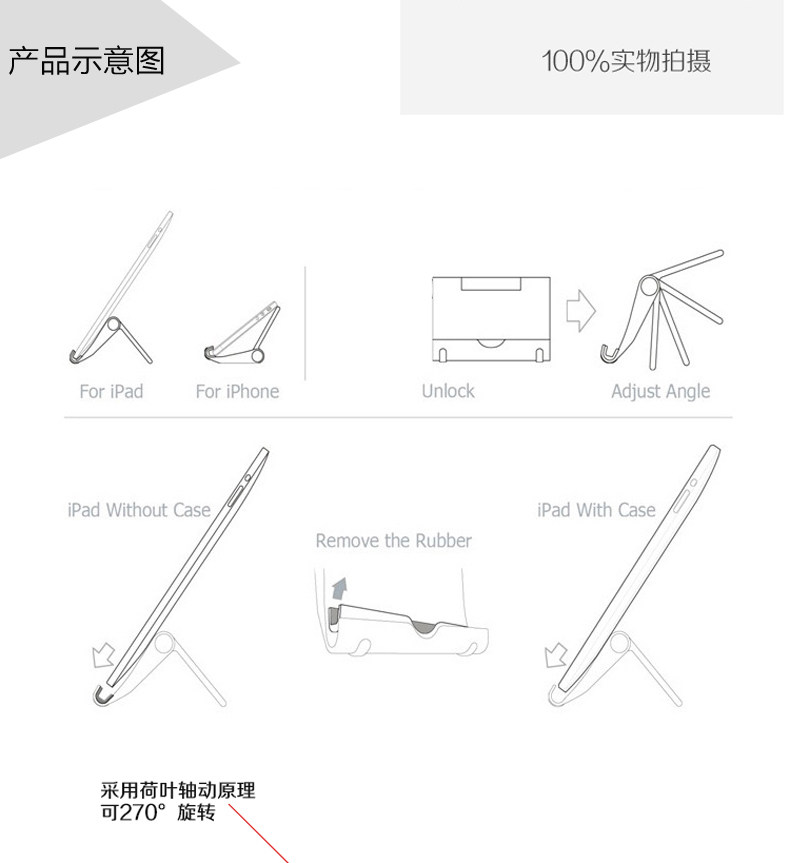 产品示意图

100%实物拍摄

For iPad

For iPhone

Unlock

Adjust Angle

iPad Without Case

Remove the Rubber

iPad With Case

采用荷叶轴动原理
可270° 旋转