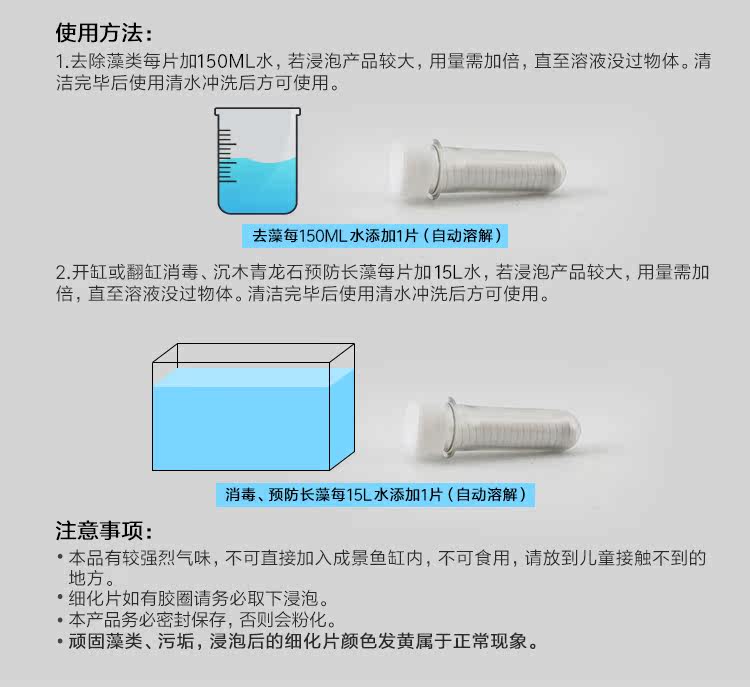 使用方法:
1.去除藻类每片加150ML水，若浸泡产品较大，用量需加倍，直至溶液没过物体。清洁完毕后使用清水冲洗后方可使用。

去藻每150ML水添加1片（自动溶解）

2.开缸或翻缸消毒、沉木青龙石预防长藻每片加15L水，若浸泡产品较大，用量需加倍，直至溶液没过物体。清洁完毕后使用清水冲洗后方可使用。

消毒、预防长藻每15L水添加1片（自动溶解）

注意事项:
• 本品有较强烈气味，不可直接加入成景鱼缸内，不可食用，请放到儿童接触不到的地方。
• 细化片如有胶圈请务必取下浸泡。
• 本产品务必密封保存，否则会粉化。
• 顽固藻类、污垢，浸泡后的细化片颜色发黄属于正常现象。