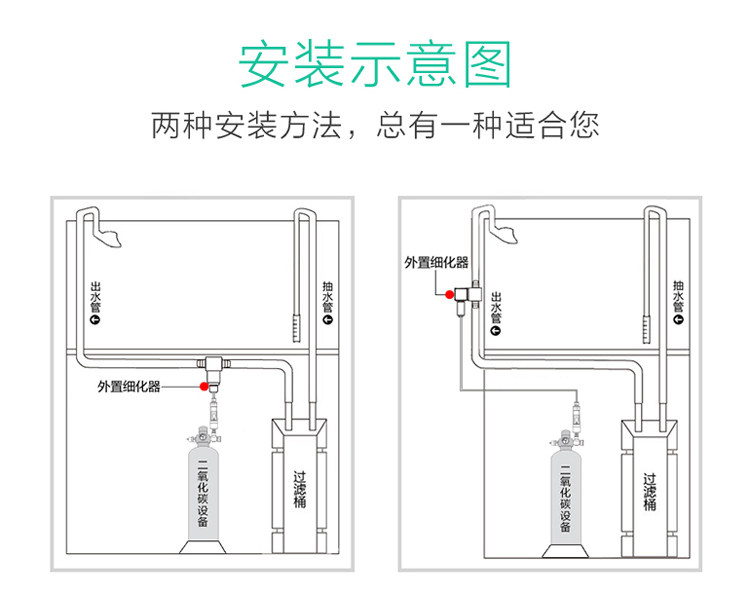 安装示意图

两种安装方法，总有一种适合您

出水管

抽水管

外置细化器

二氧化碳设备

过滤桶

外置细化器

出水管

抽水管

二氧化碳设备

过滤桶