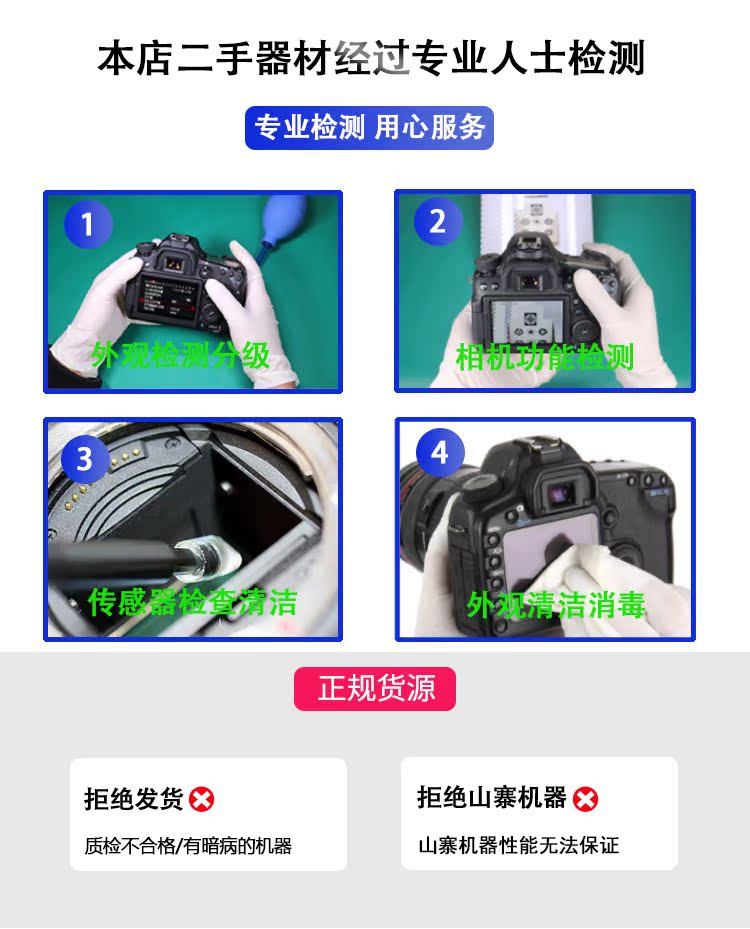 本店二手器材经过专业人士检测

专业检测 用心服务

1
外观检测分级

2
相机功能检测

3
传感器检查清洁

4
外观清洁消毒

正规货源

拒绝发货
质检不合格/有暗病的机器

拒绝山寨机器
山寨机器性能无法保证