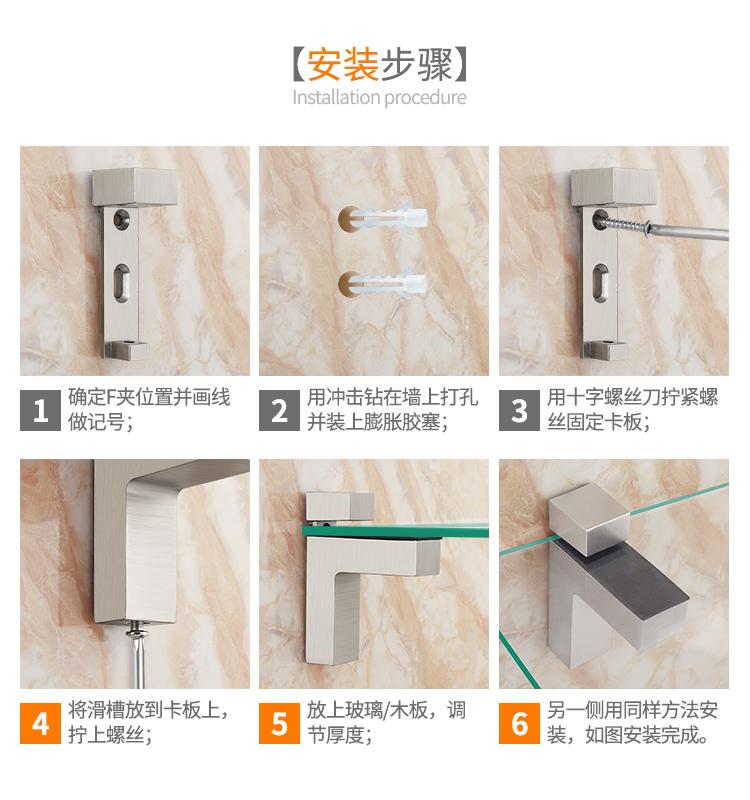 【安装步骤】
Installation procedure

1 确定F夹位置并画线做记号；

2 用冲击钻在墙上打孔并装上膨胀胶塞；

3 用十字螺丝刀拧紧螺丝固定卡板；

4 将滑槽放到卡板上，拧上螺丝；

5 放上玻璃/木板，调节厚度；

6 另一侧用同样方法安装，如图安装完成。