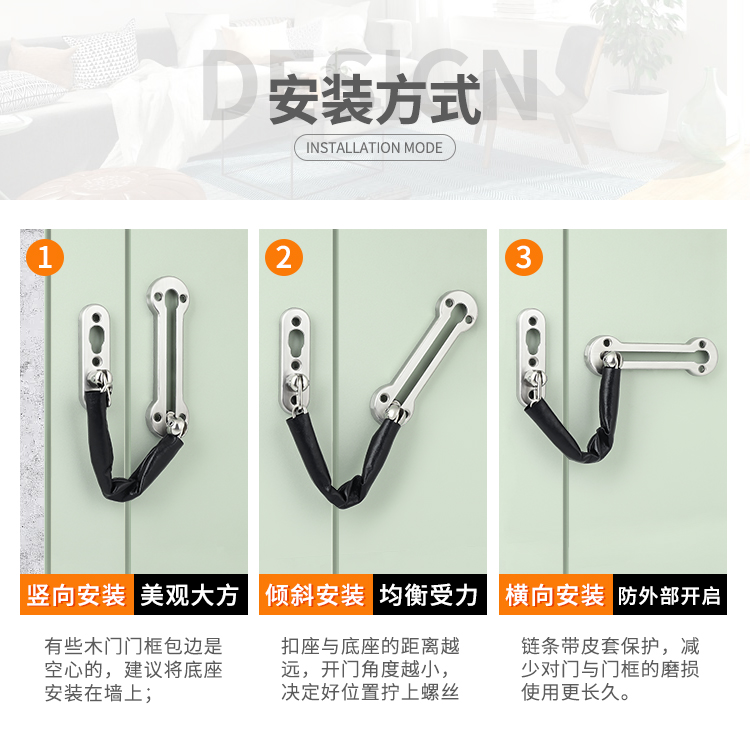 DESIGN
安装方式
INSTALLATION MODE

1
竖向安装 美观大方
有些木门门框包边是空心的，建议将底座安装在墙上；

2
倾斜安装 均衡受力
扣座与底座的距离越远，开门角度越小，决定好位置拧上螺丝

3
横向安装 防外部开启
链条带皮套保护，减少对门与门框的磨损使用更长久。