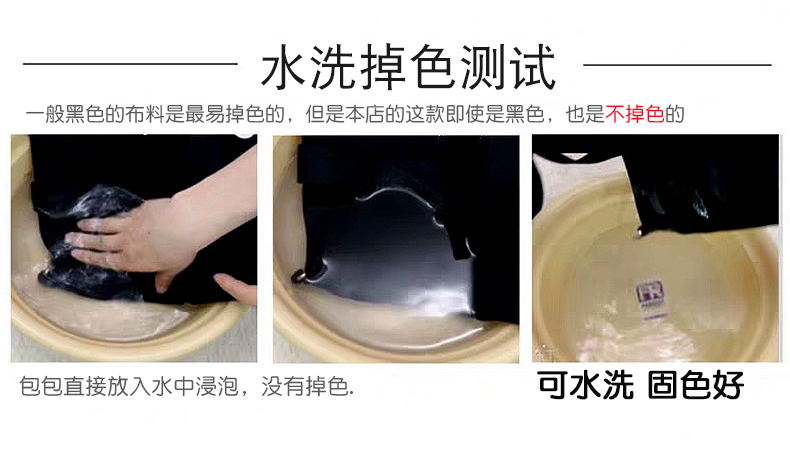 水洗掉色测试

一般黑色的布料是最易掉色的，但是本店的这款即使是黑色，也是不掉色的

包包直接放入水中浸泡，没有掉色.

可水洗 固色好