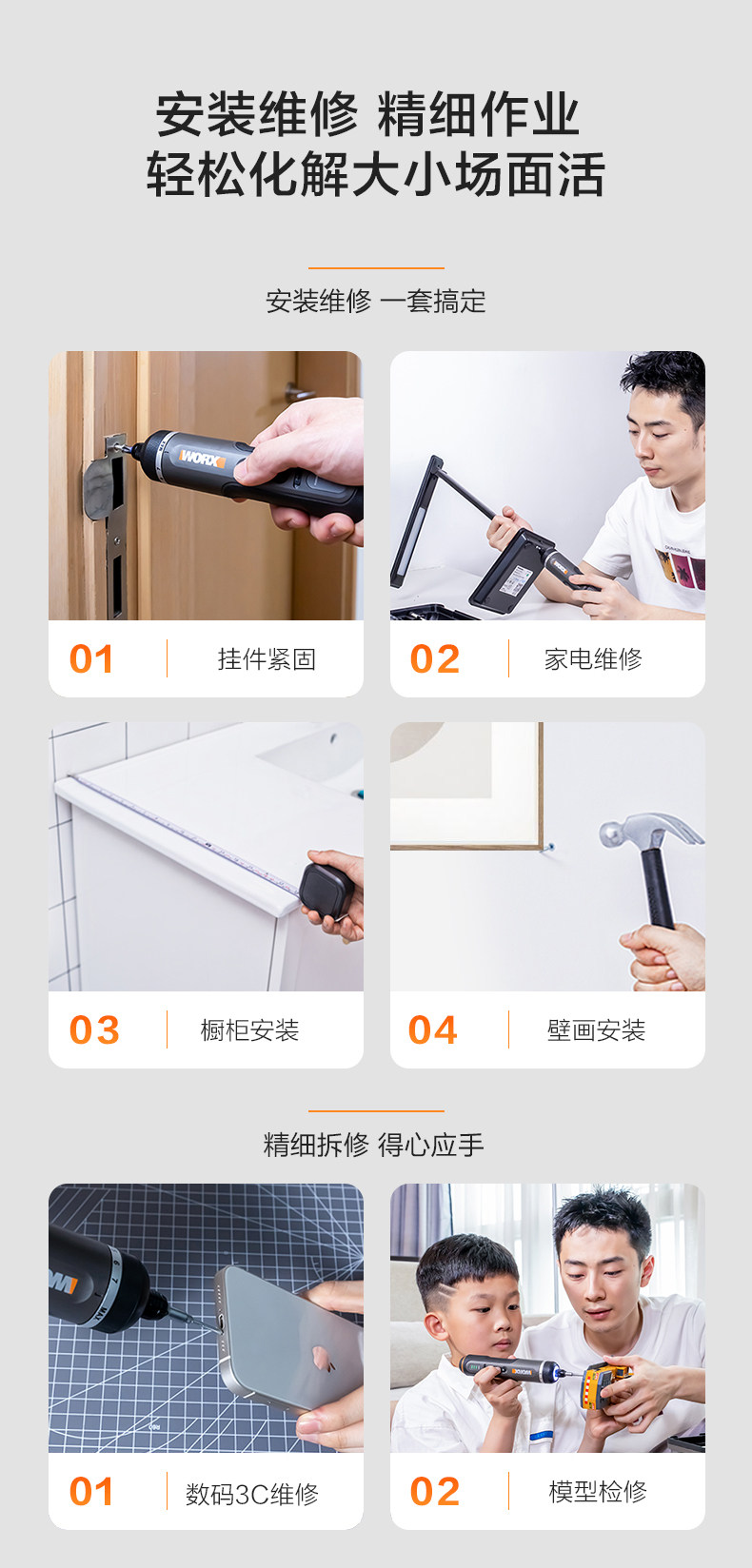 安装维修 精细作业
轻松化解大小场面活

安装维修 一套搞定

WORX

01 挂件紧固

02 家电维修

03 橱柜安装

04 壁画安装

精细拆修 得心应手

01 数码3C维修

02 模型检修